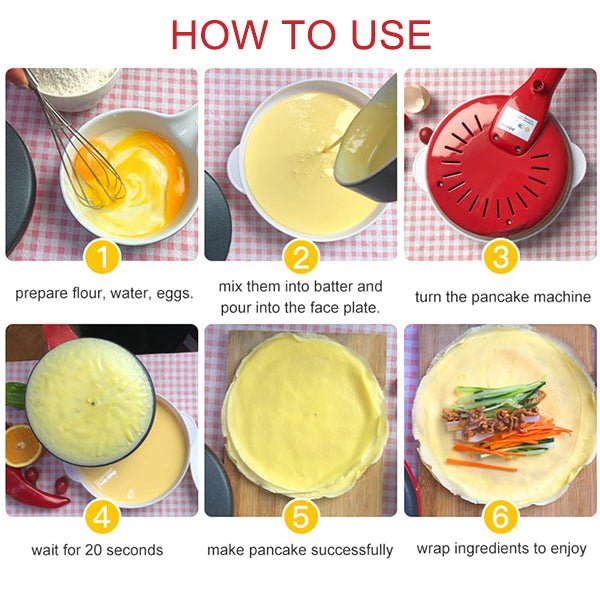 HOW TO USE

1
prepare flour, water, eggs.

2
mix them into batter and pour into the face plate.

3
turn the pancake machine

4
wait for 20 seconds

5
make pancake successfully

6
wrap ingredients to enjoy