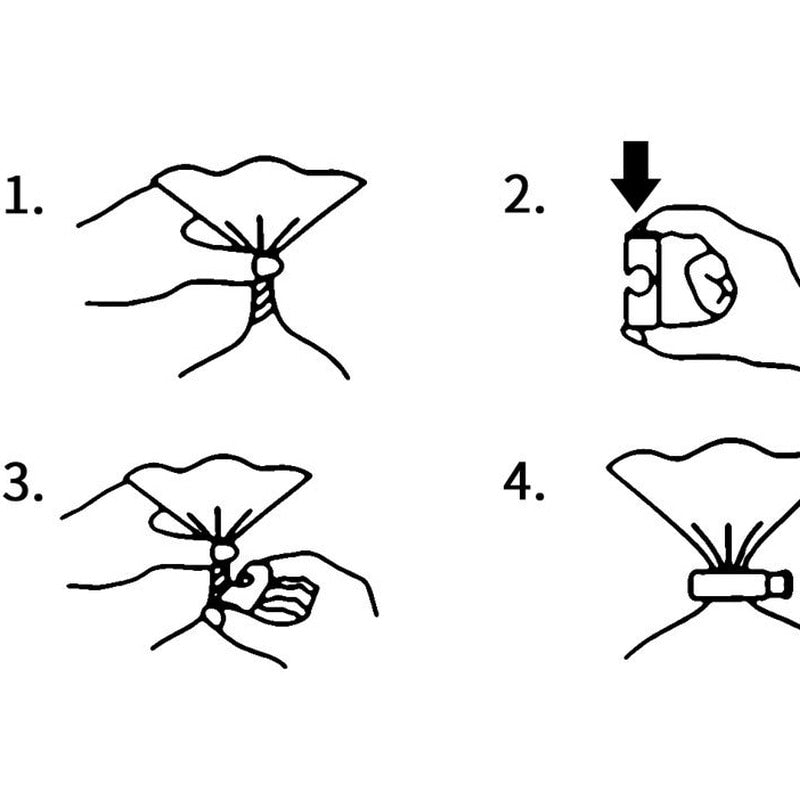 1.

2.

3.

4.