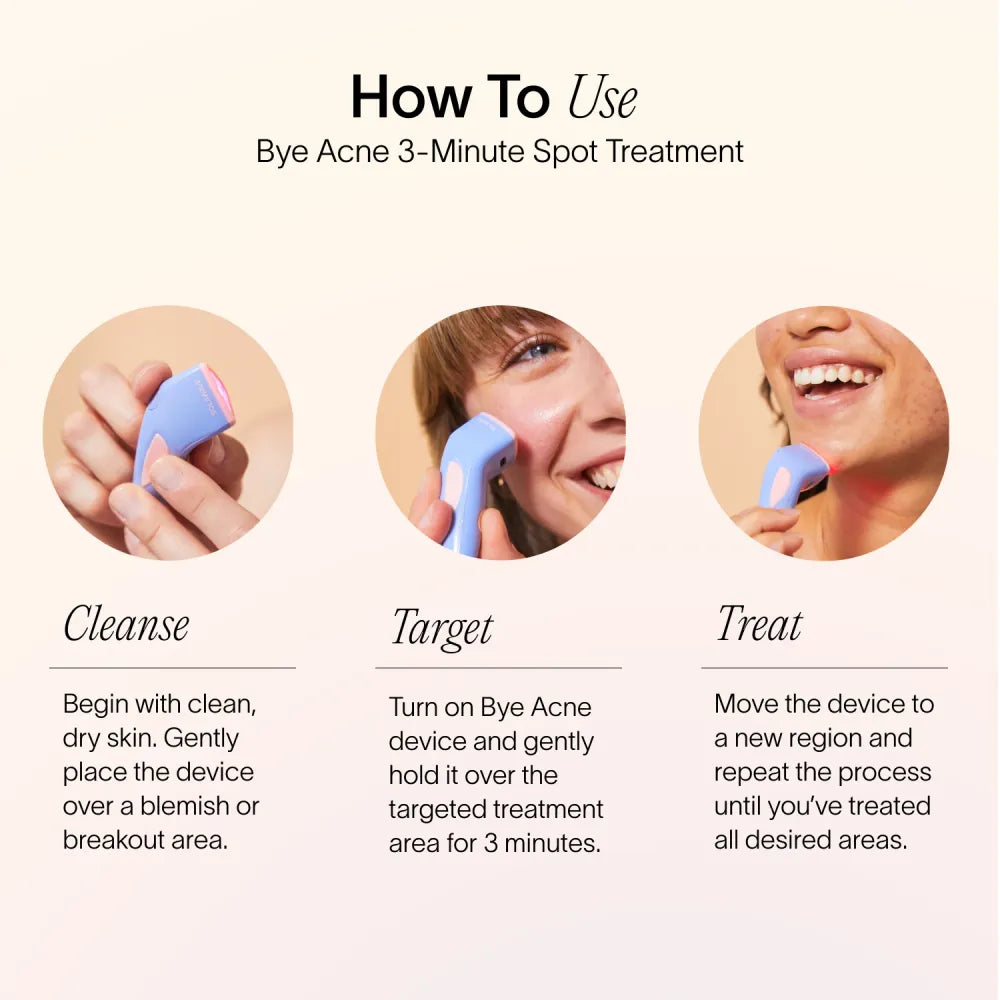 How To Use
Bye Acne 3-Minute Spot Treatment

Cleanse

Begin with clean, dry skin. Gently place the device over a blemish or breakout area.

Target

Turn on Bye Acne device and gently hold it over the targeted treatment area for 3 minutes.

Treat

Move the device to a new region and repeat the process until you've treated all desired areas.