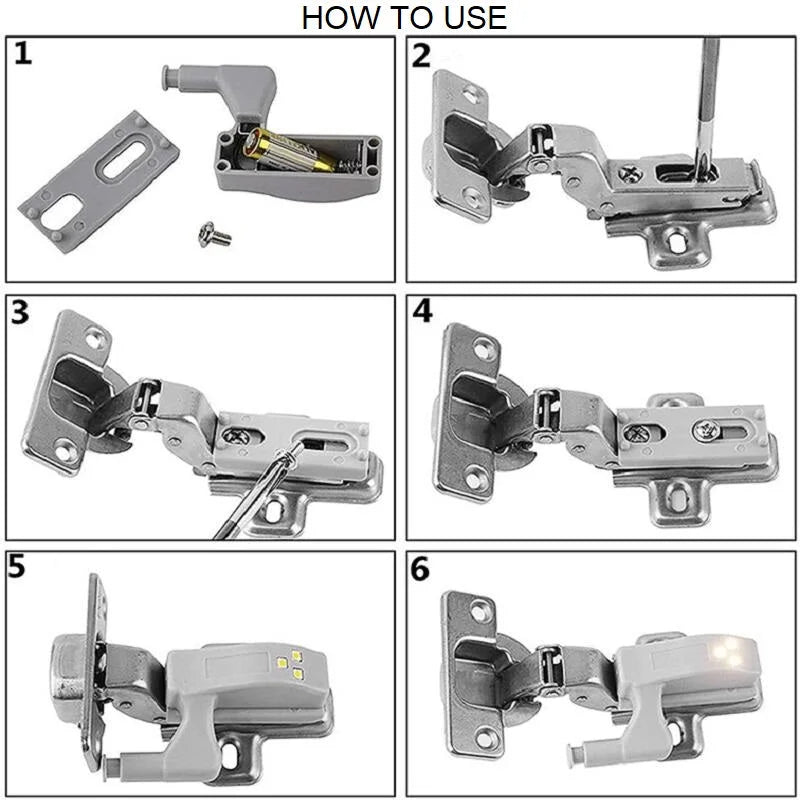 HOW TO USE

1

2

3

4

5

6