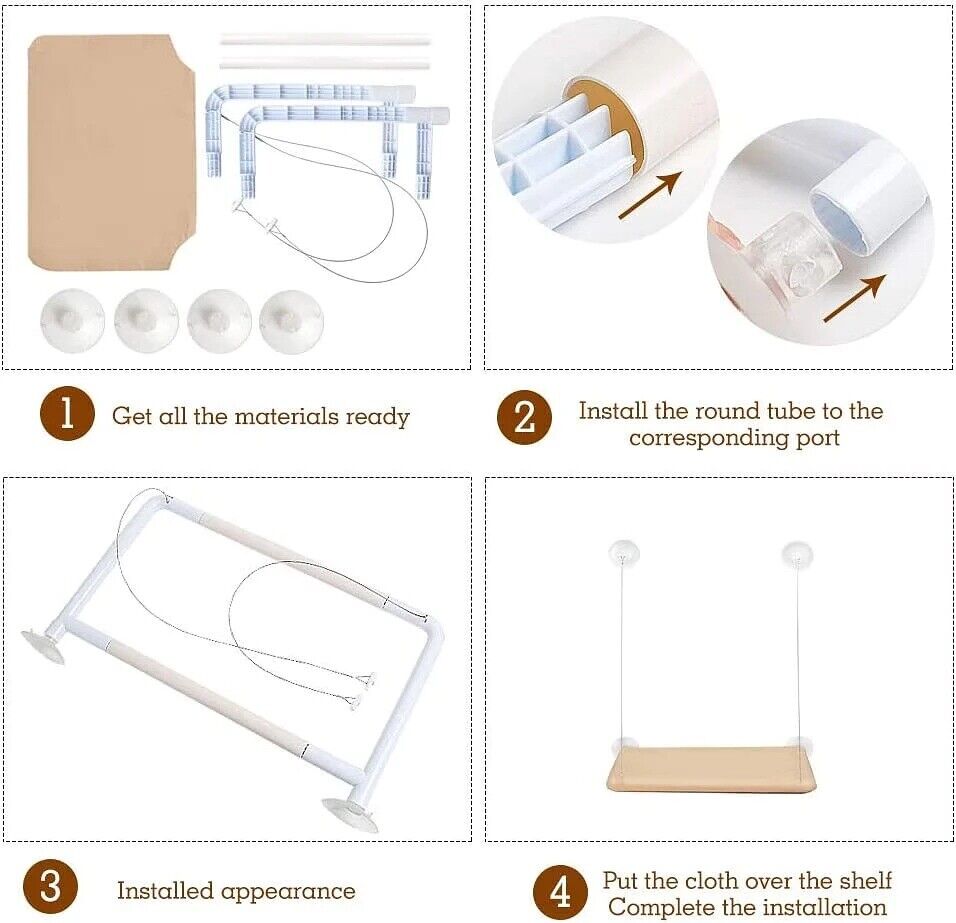 1 Get all the materials ready

2 Install the round tube to the corresponding port

3 Installed appearance

4 Put the cloth over the shelf
Complete the installation