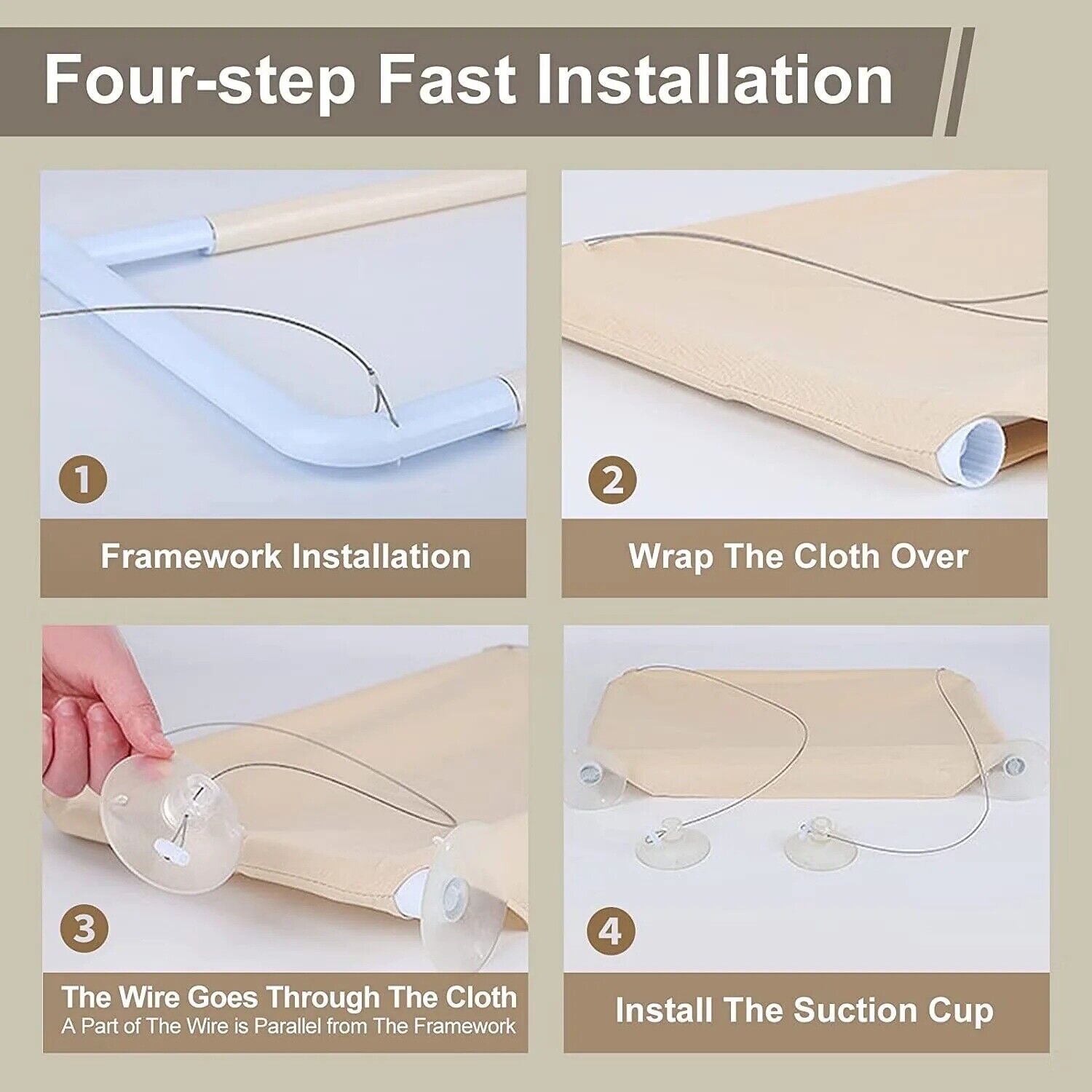 Four-step Fast Installation

1

Framework Installation

2

Wrap The Cloth Over

3

The Wire Goes Through The Cloth
A Part of The Wire is Parallel from The Framework

4

Install The Suction Cup