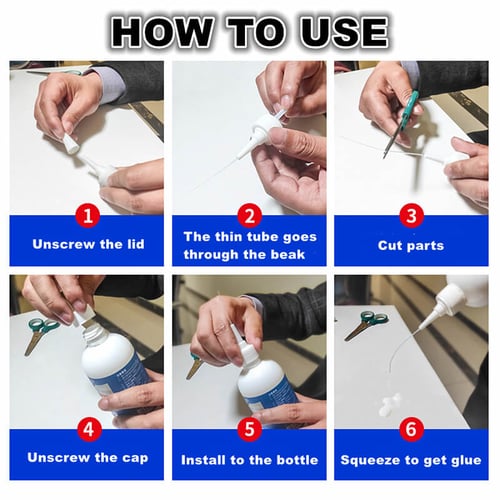 HOW TO USE

1
Unscrew the lid

2
The thin tube goes through the beak

3
Cut parts

4
Unscrew the cap

5
Install to the bottle

6
Squeeze to get glue