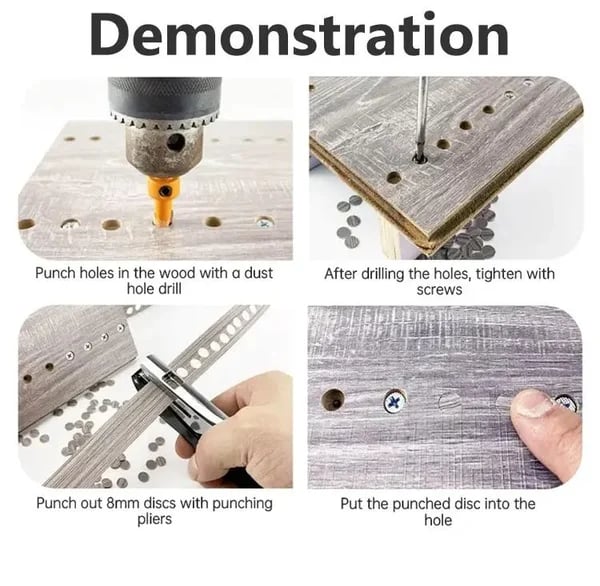 Demonstration

Punch holes in the wood with a dust hole drill

After drilling the holes, tighten with screws

Punch out 8mm discs with punching pliers

Put the punched disc into the hole