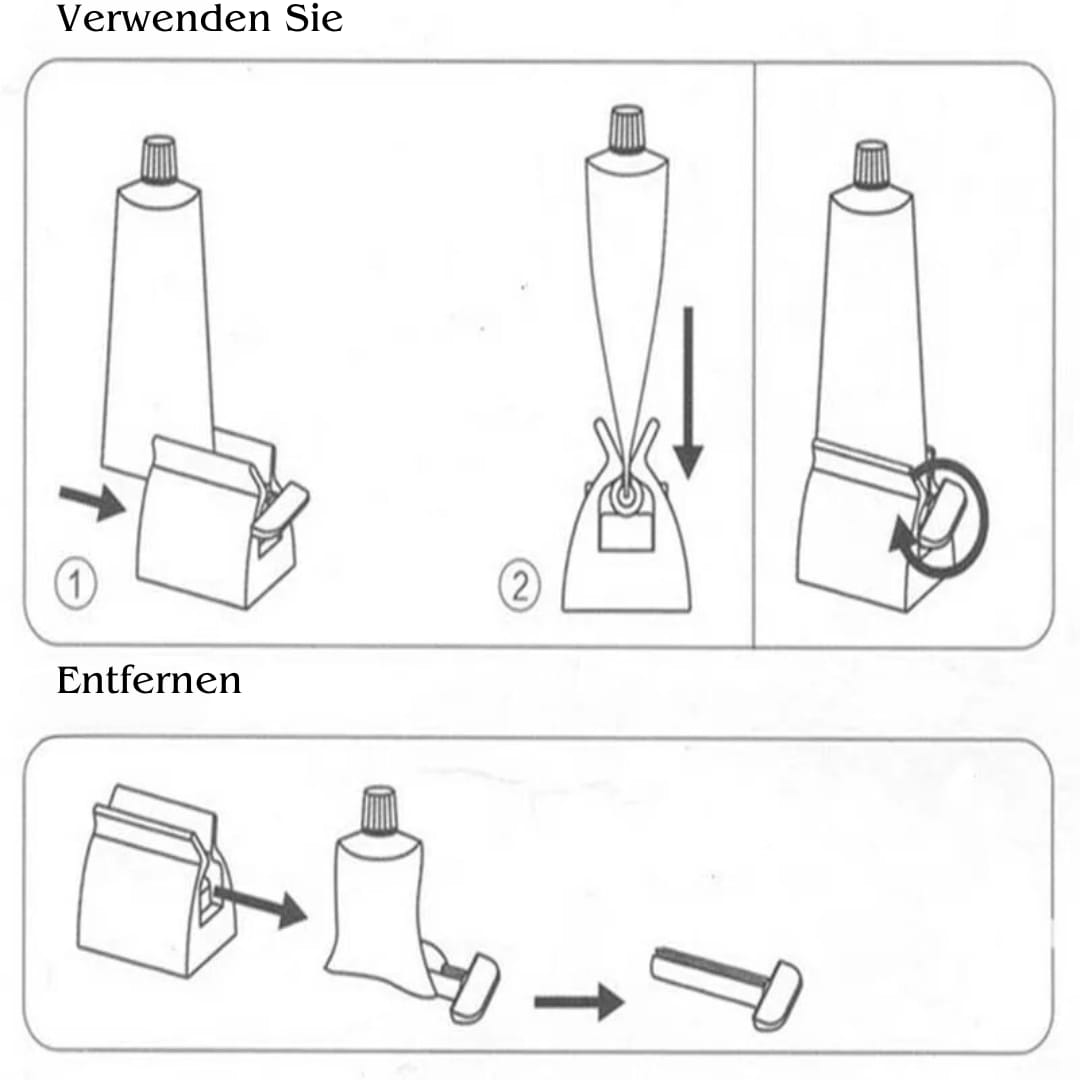 Verwenden Sie

1

2

Entfernen