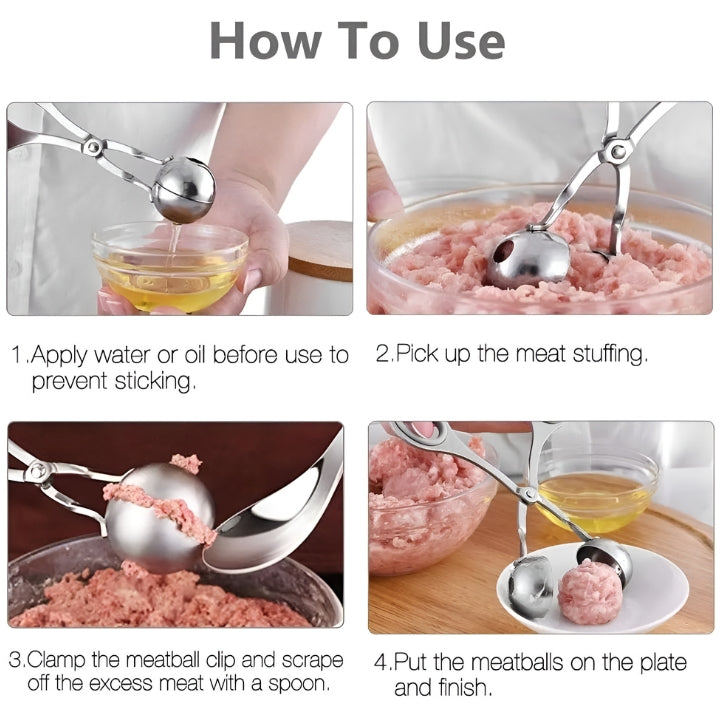 How To Use

1.Apply water or oil before use to prevent sticking.

2.Pick up the meat stuffing.

3.Clamp the meatball clip and scrape off the excess meat with a spoon.

4.Put the meatballs on the plate and finish.