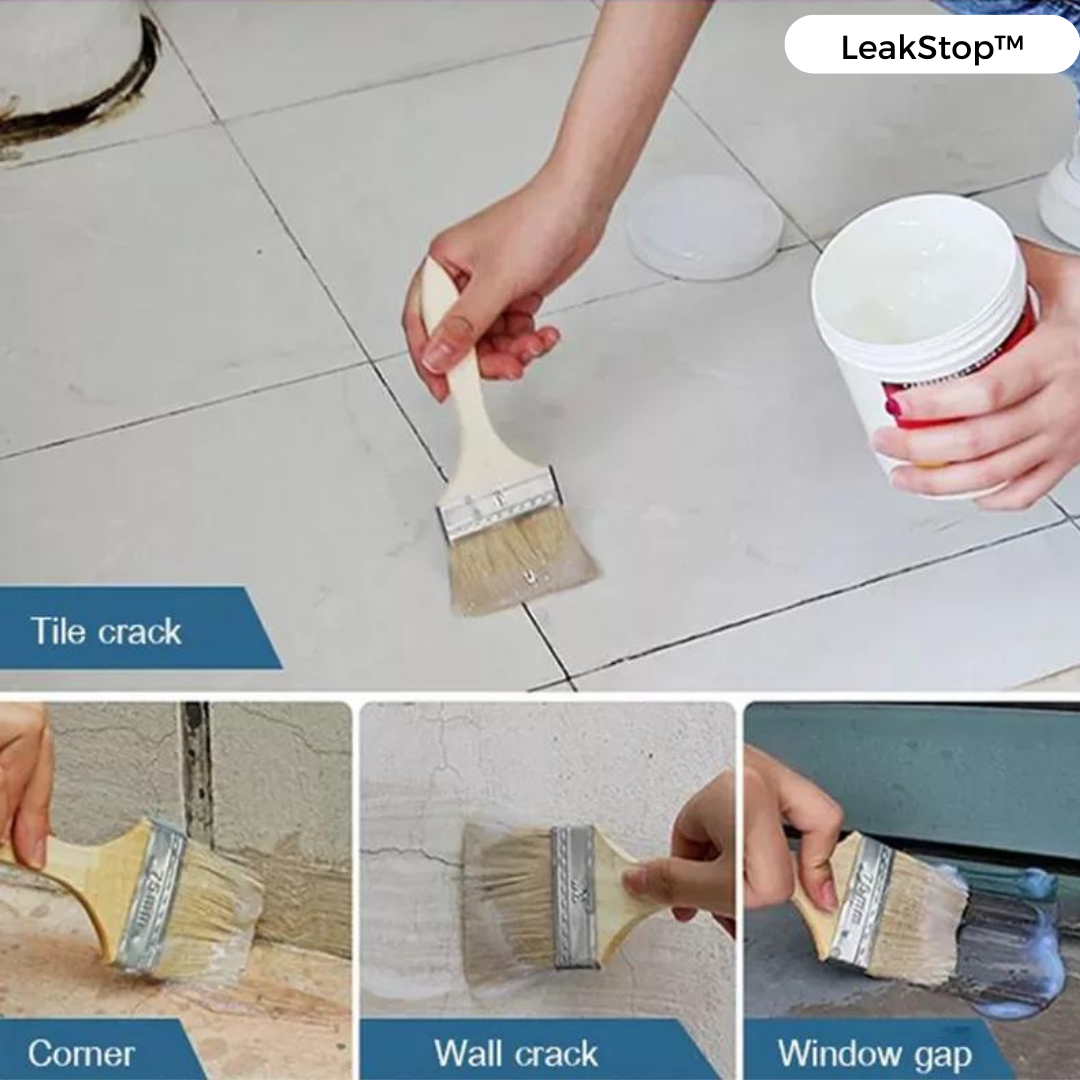 LeakStop™

Tile crack

Corner

Wall crack

Window gap