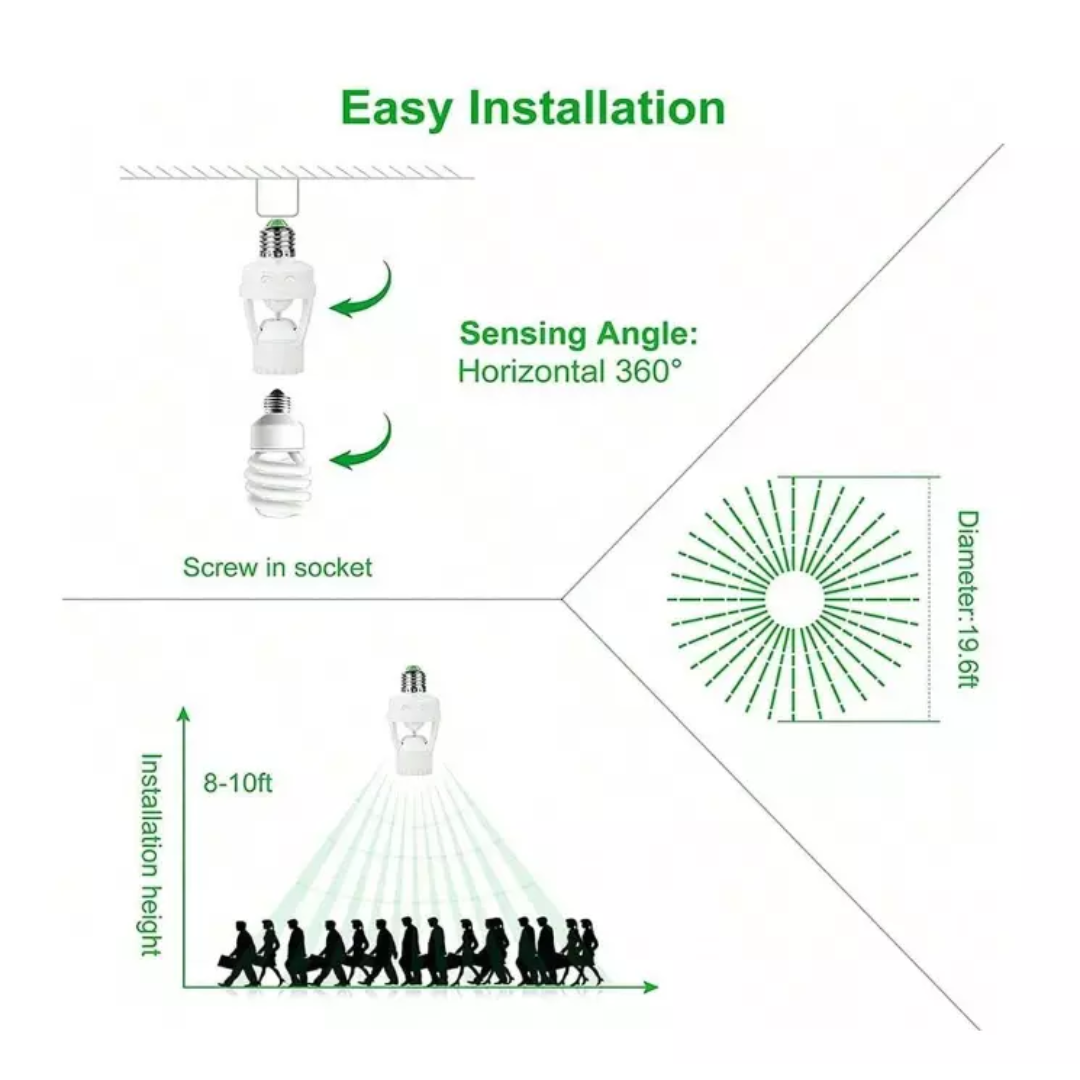 Easy Installation

Sensing Angle:
Horizontal 360°

Screw in socket

Diameter:19.6ft

Installation height

8-10ft