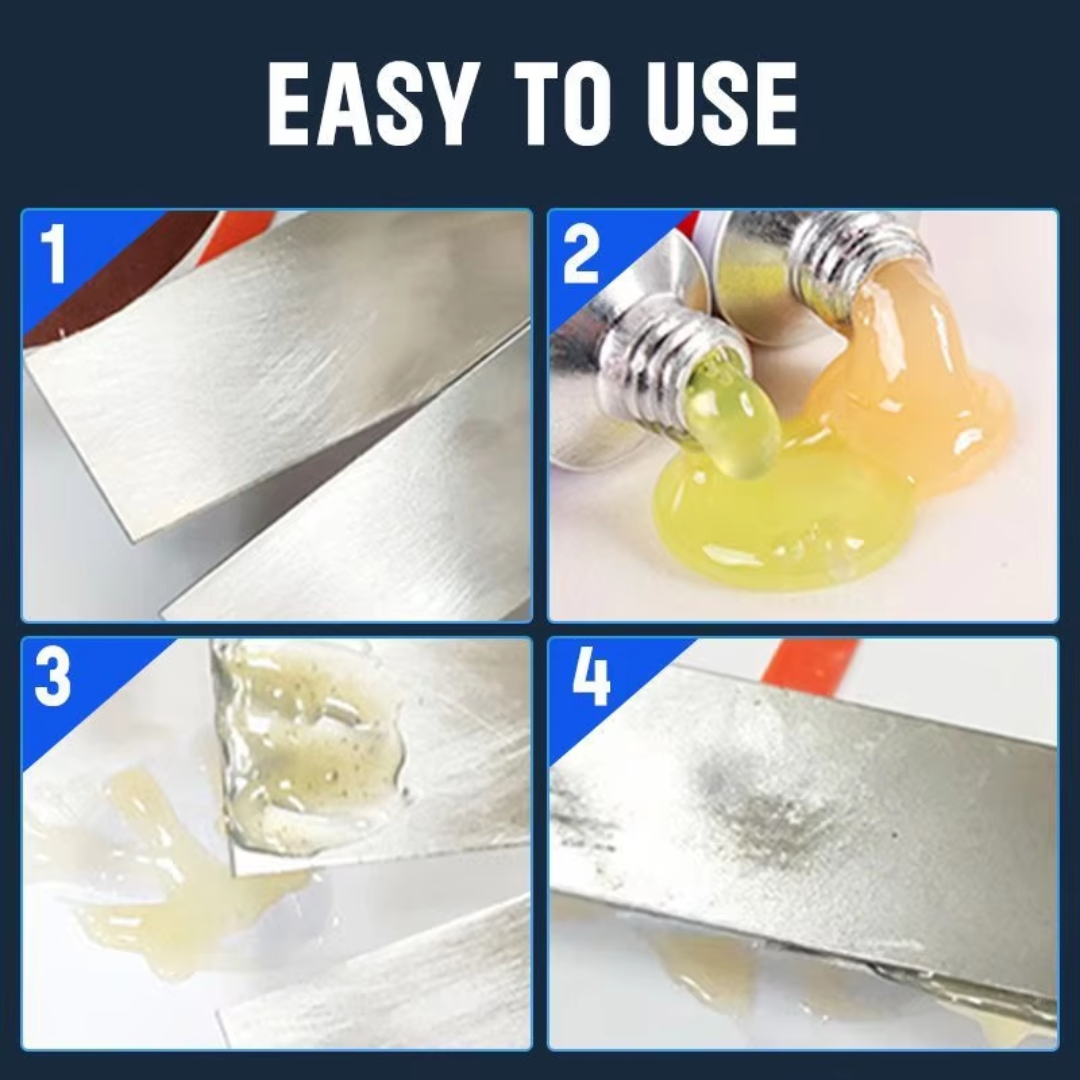 EASY TO USE

1

2

3

4