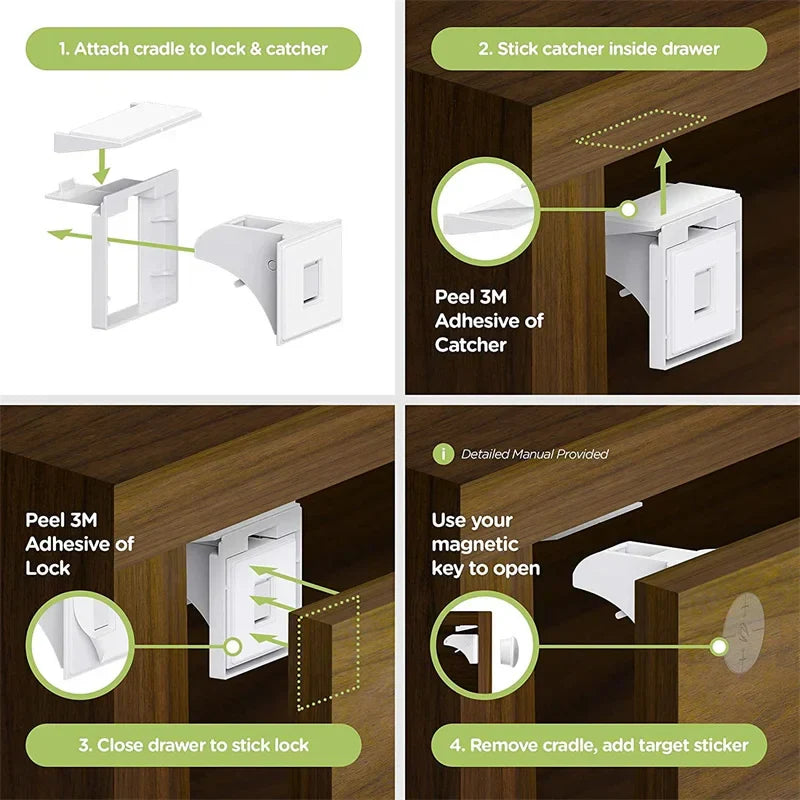 1. Attach cradle to lock & catcher

2. Stick catcher inside drawer

Peel 3M Adhesive of Catcher

Peel 3M Adhesive of Lock

3. Close drawer to stick lock

i Detailed Manual Provided

Use your magnetic key to open

4. Remove cradle, add target sticker