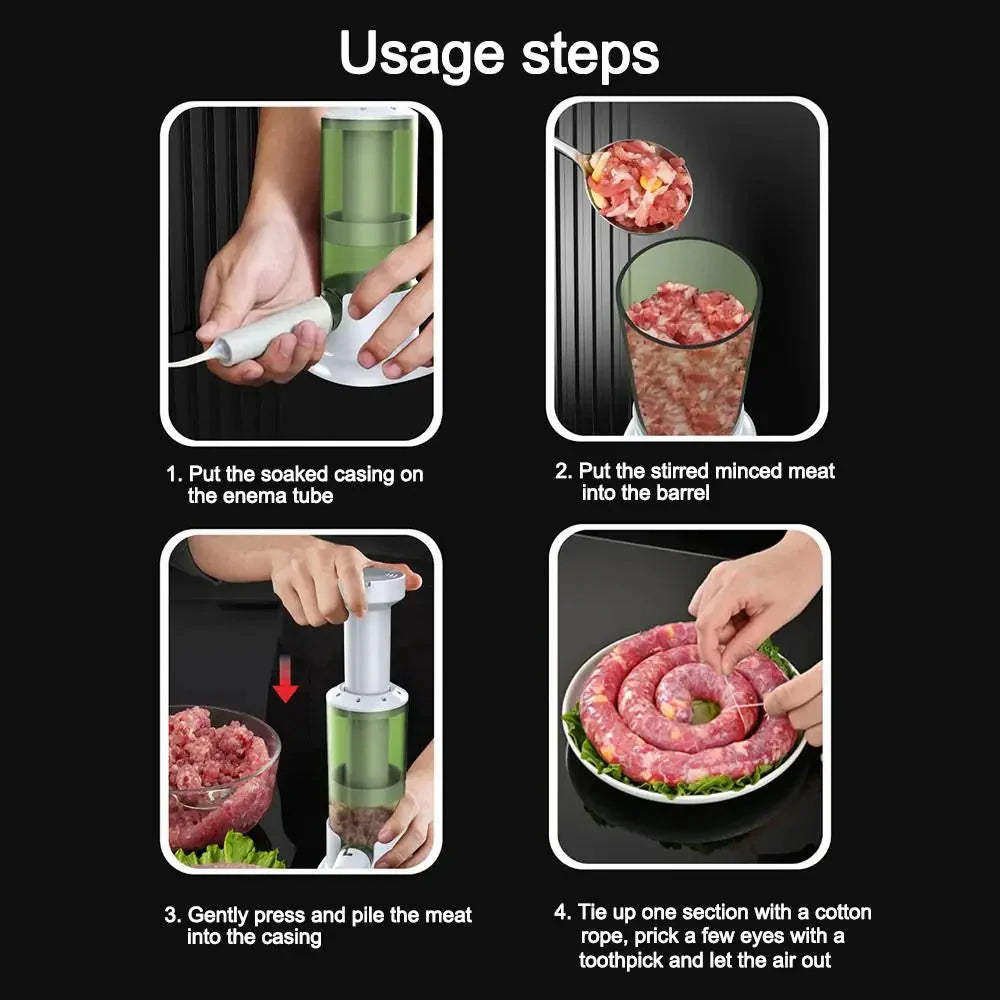 Usage steps

1. Put the soaked casing on the enema tube

2. Put the stirred minced meat into the barrel

3. Gently press and pile the meat into the casing

4. Tie up one section with a cotton rope, prick a few eyes with a toothpick and let the air out