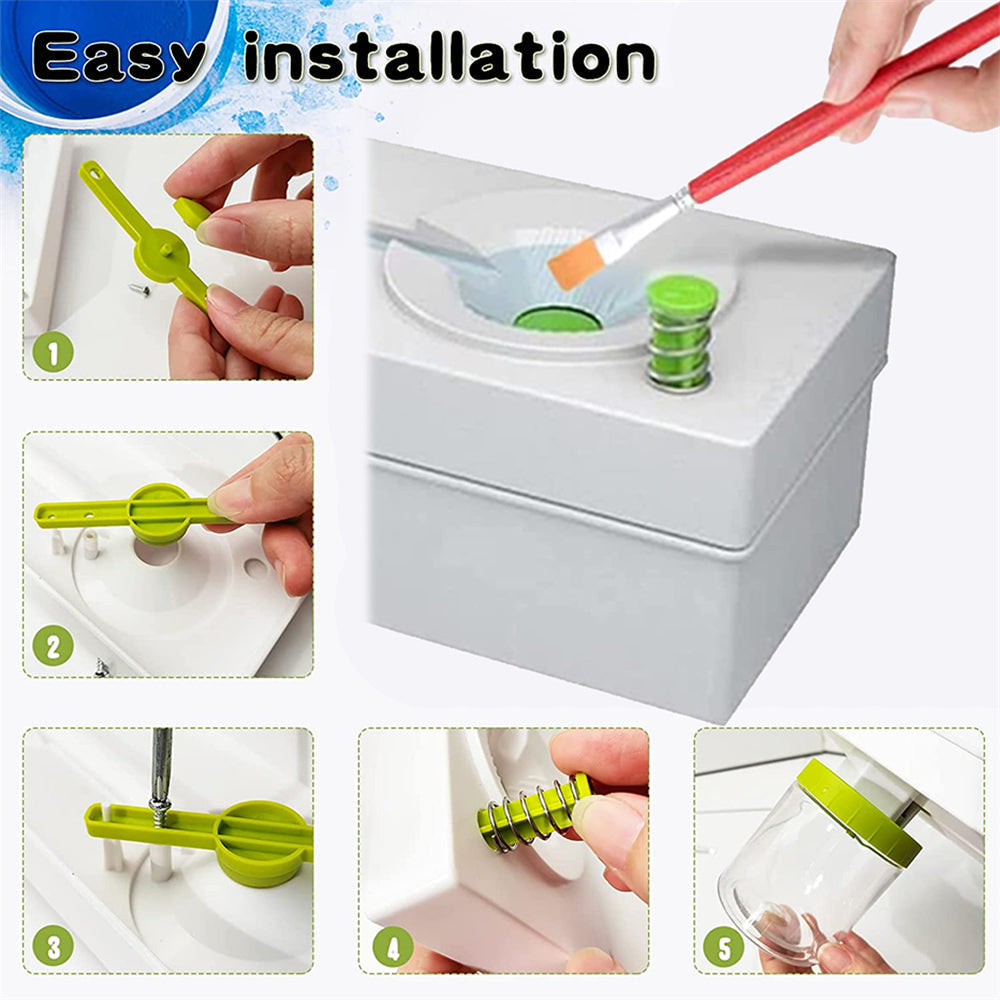 Easy installation

1

2

3

4

5