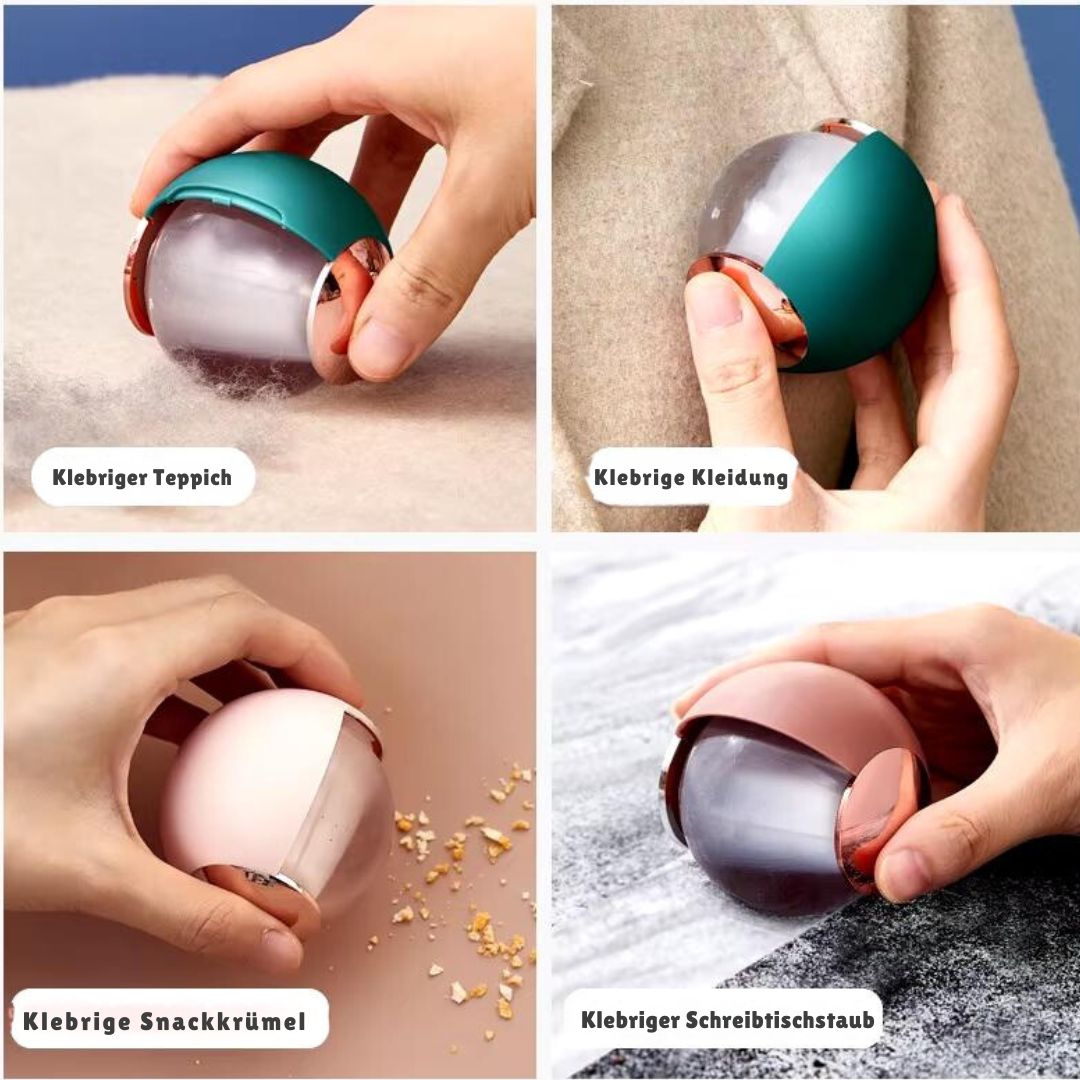 Klebriger Teppich

Klebrige Kleidung

Klebrige Snackkrümel

Klebriger Schreibtischstaub