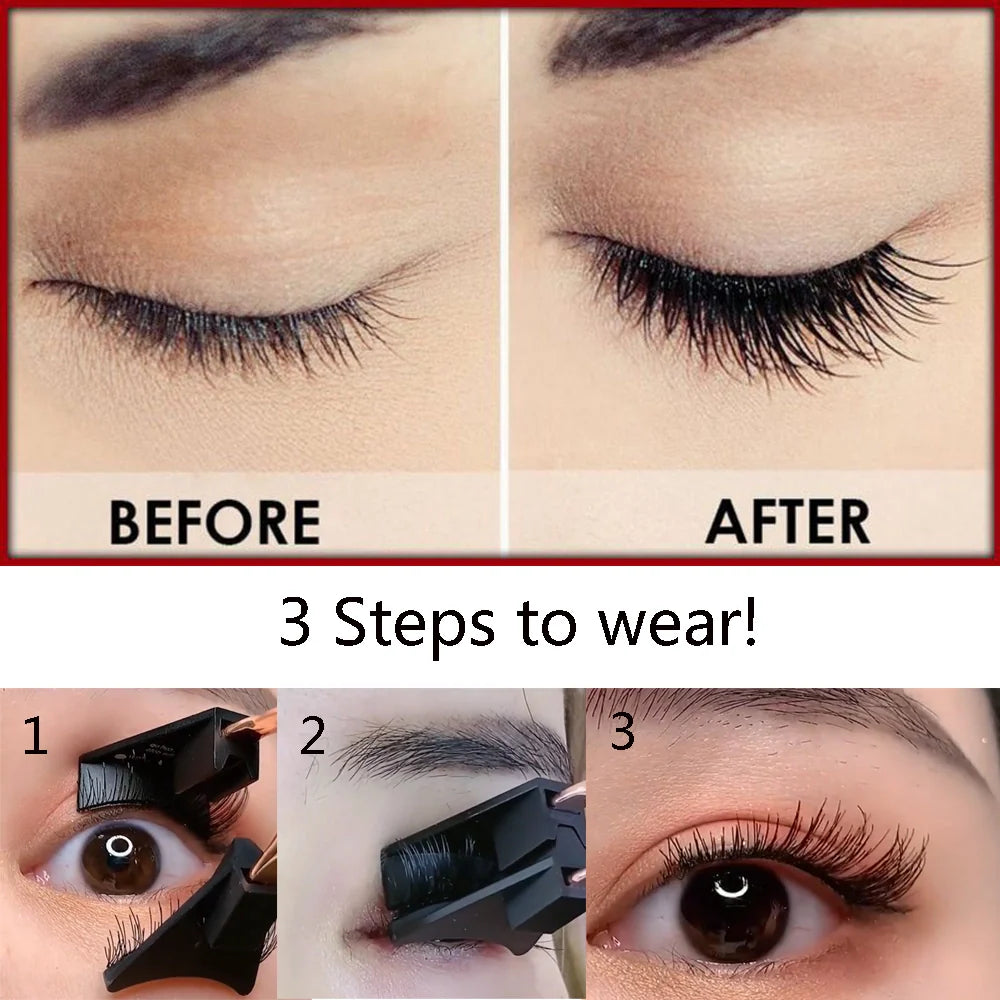 BEFORE

AFTER

3 Steps to wear!

1

2

3