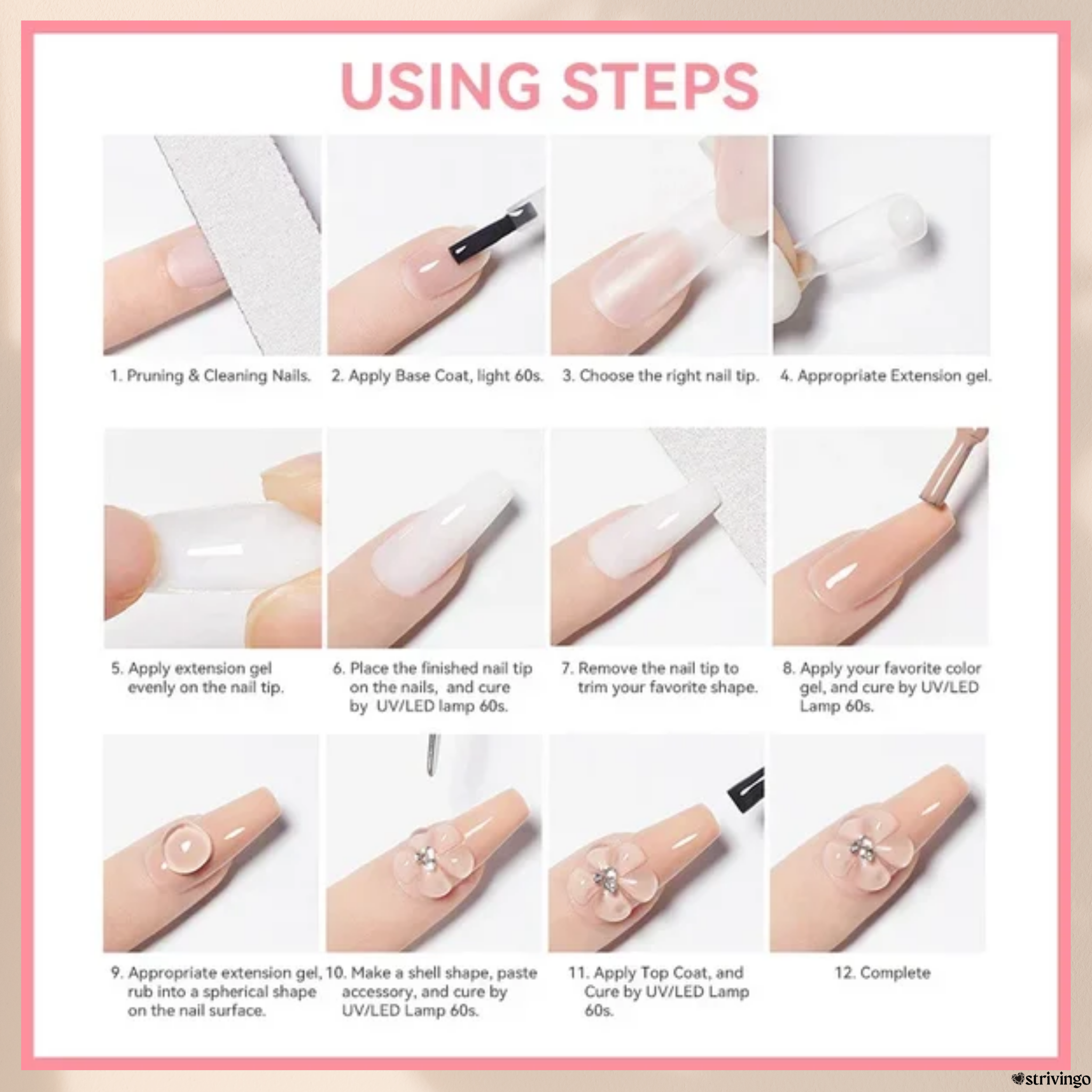 USING STEPS

1. Pruning & Cleaning Nails.

2. Apply Base Coat, light 60s.

3. Choose the right nail tip.

4. Appropriate Extension gel.

5. Apply extension gel evenly on the nail tip.

6. Place the finished nail tip on the nails, and cure by UV/LED lamp 60s.

7. Remove the nail tip to trim your favorite shape.

8. Apply your favorite color gel, and cure by UV/LED Lamp 60s.

9. Appropriate extension gel, rub into a spherical shape on the nail surface.

10. Make a shell shape, paste accessory, and cure by UV/LED Lamp 60s.

11. Apply Top Coat, and Cure by UV/LED Lamp 60s.

12. Complete

strivingo