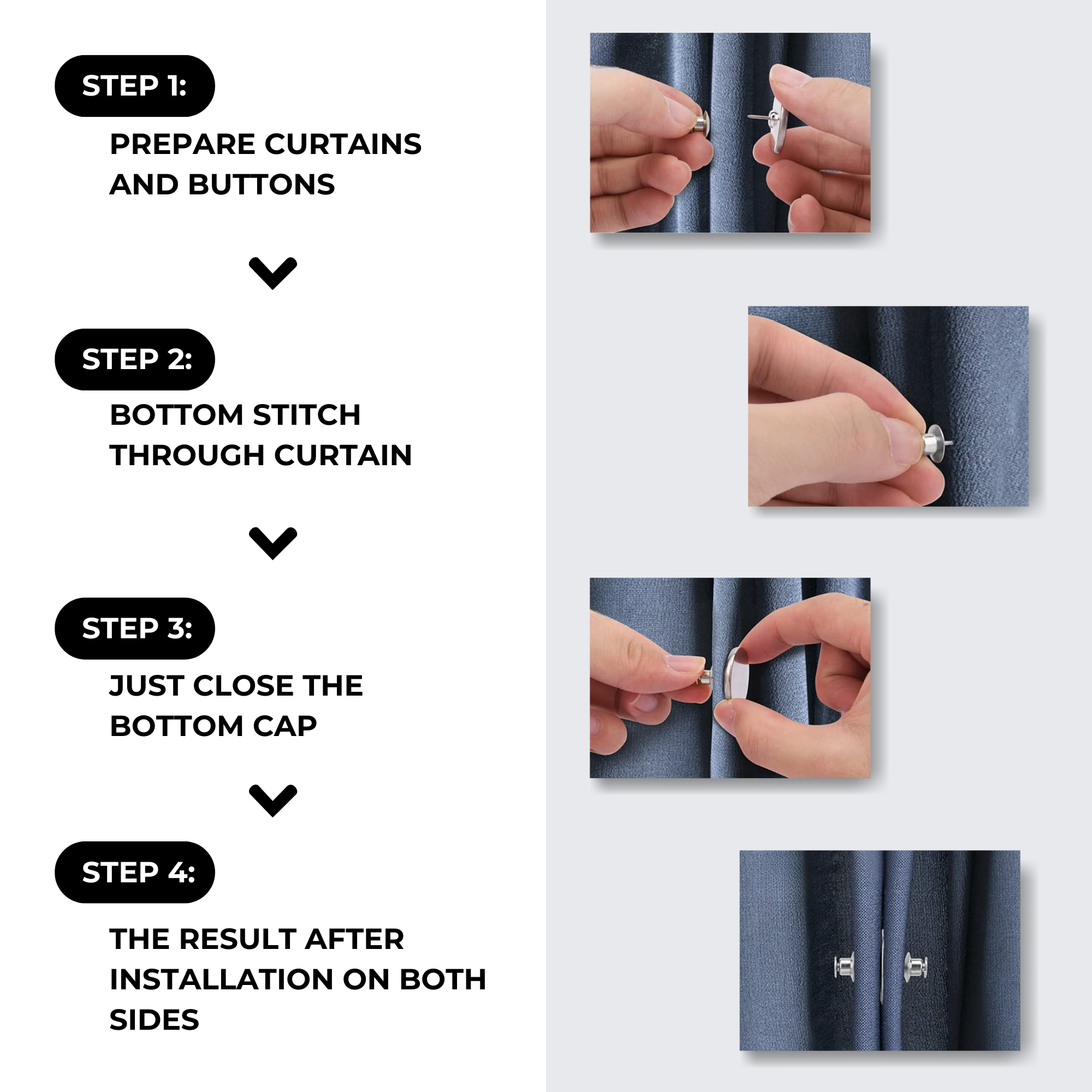 STEP 1:

PREPARE CURTAINS AND BUTTONS

STEP 2:

BOTTOM STITCH THROUGH CURTAIN

STEP 3:

JUST CLOSE THE BOTTOM CAP

STEP 4:

THE RESULT AFTER INSTALLATION ON BOTH SIDES