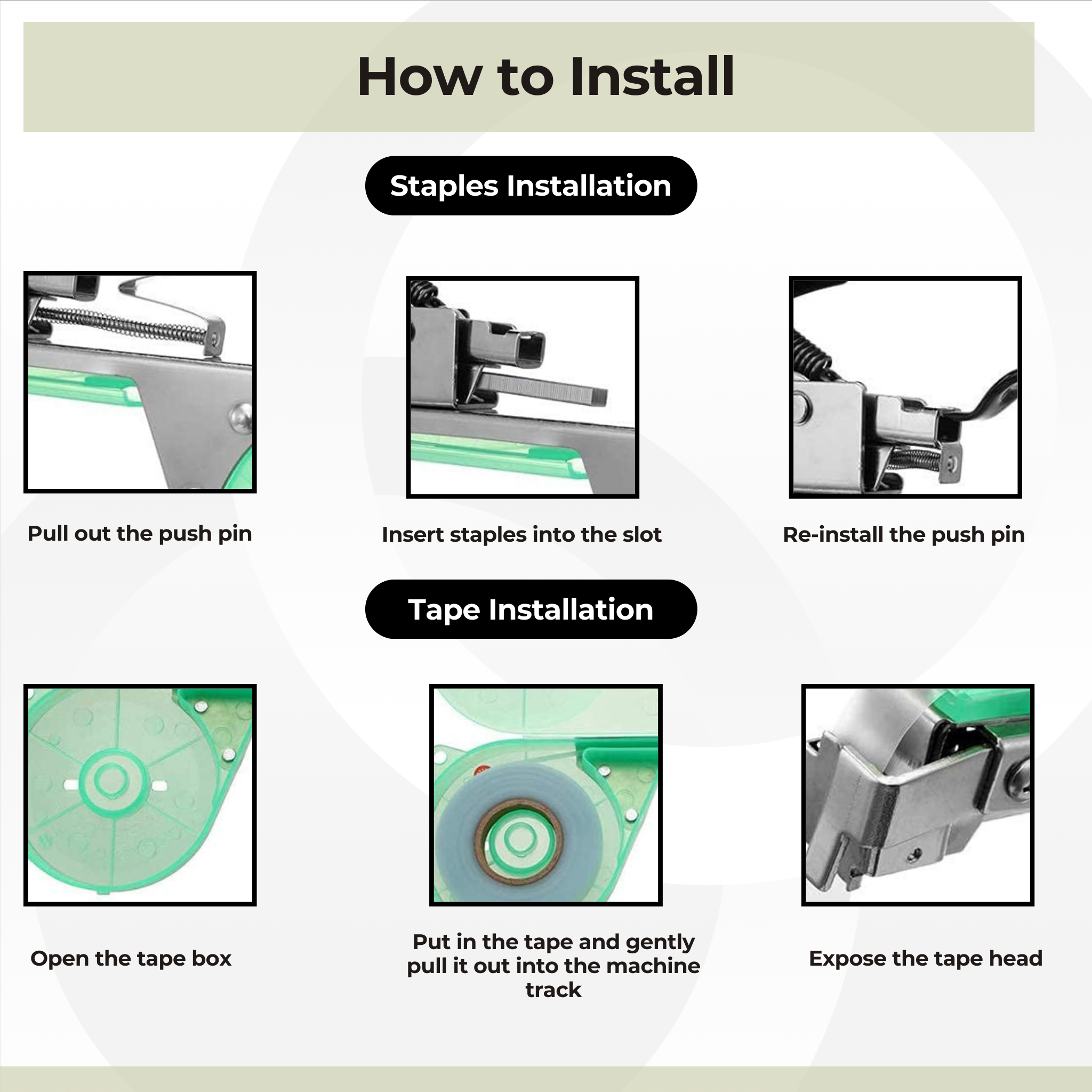 How to Install

Staples Installation

Pull out the push pin

Insert staples into the slot

Re-install the push pin

Tape Installation

Open the tape box

Put in the tape and gently pull it out into the machine track

Expose the tape head