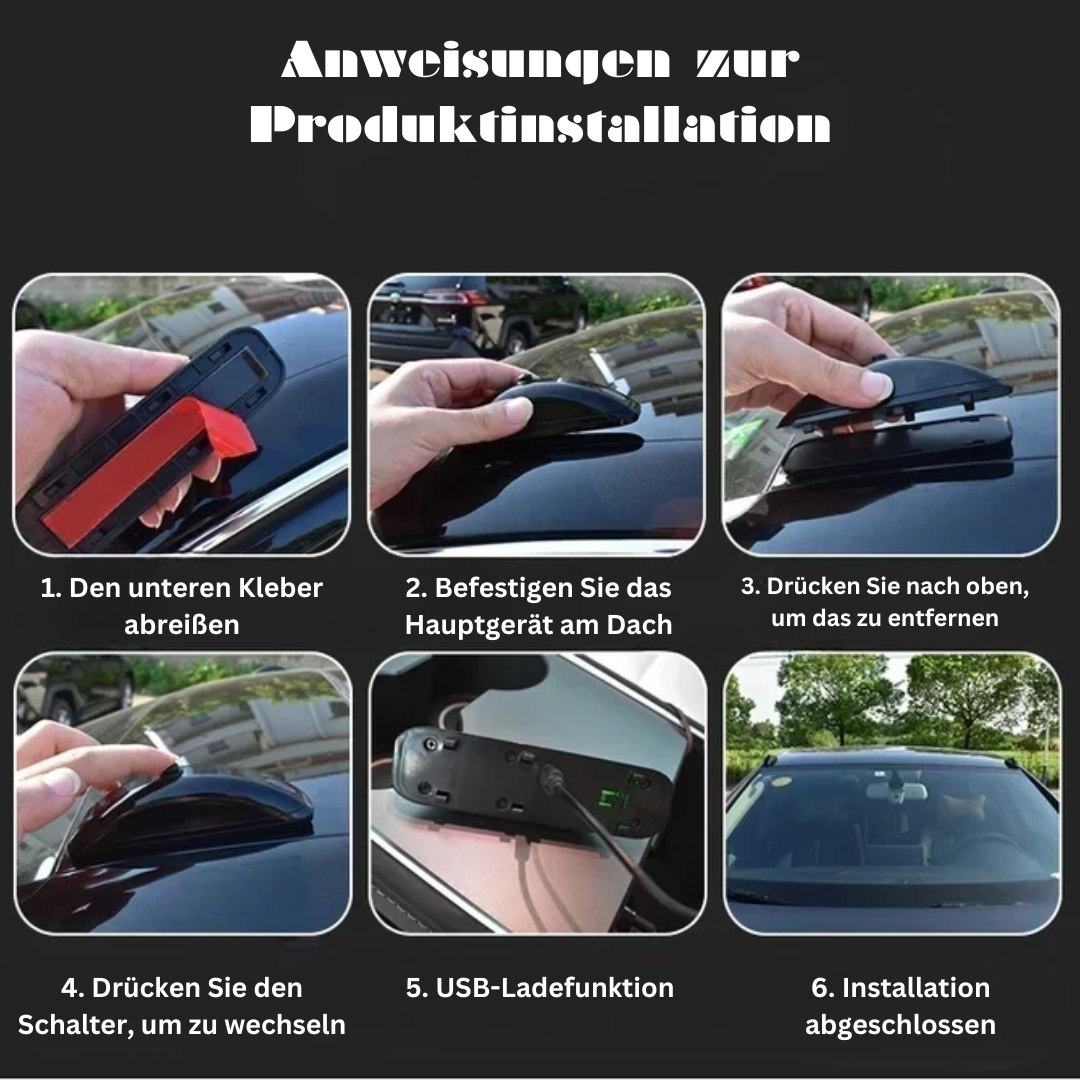 Anweisungen zur Produktinstallation

1. Den unteren Kleber abreißen

2. Befestigen Sie das Hauptgerät am Dach

3. Drücken Sie nach oben, um das zu entfernen

4. Drücken Sie den Schalter, um zu wechseln

5. USB-Ladefunktion

6. Installation abgeschlossen