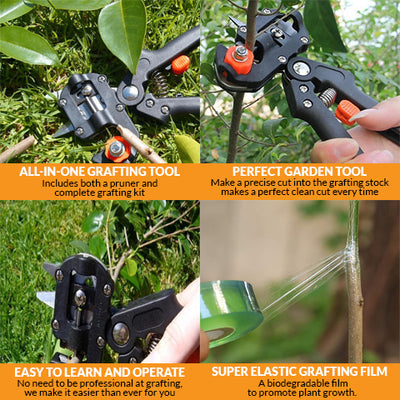 ALL-IN-ONE GRAFTING TOOL
Includes both a pruner and complete grafting kit

PERFECT GARDEN TOOL
Make a precise cut into the grafting stock makes a perfect clean cut every time

EASY TO LEARN AND OPERATE
No need to be professional at grafting, we make it easier than ever for you

SUPER ELASTIC GRAFTING FILM
A biodegradable film to promote plant growth.