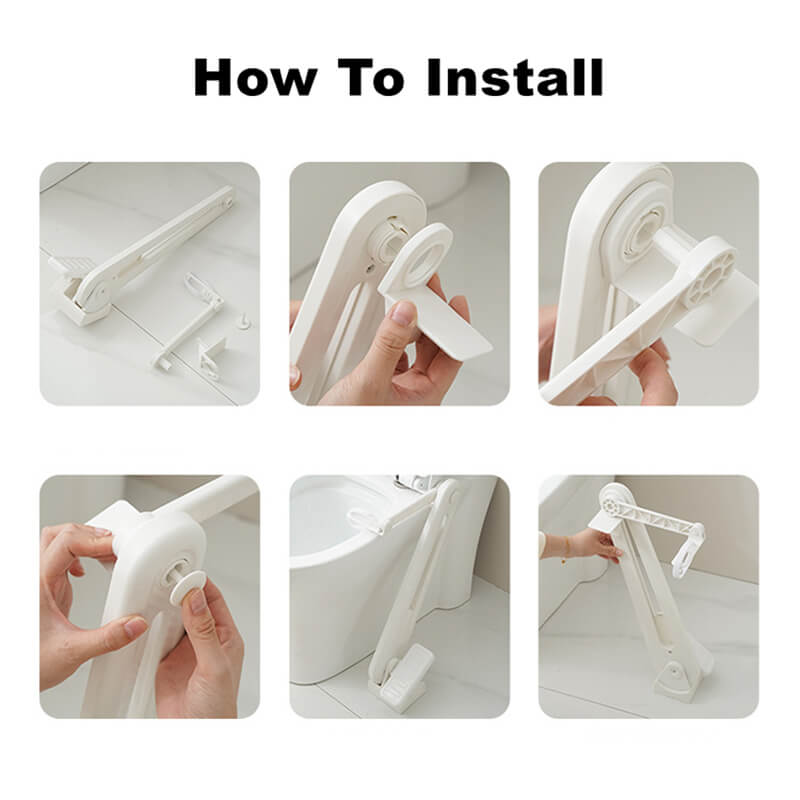 How To Install