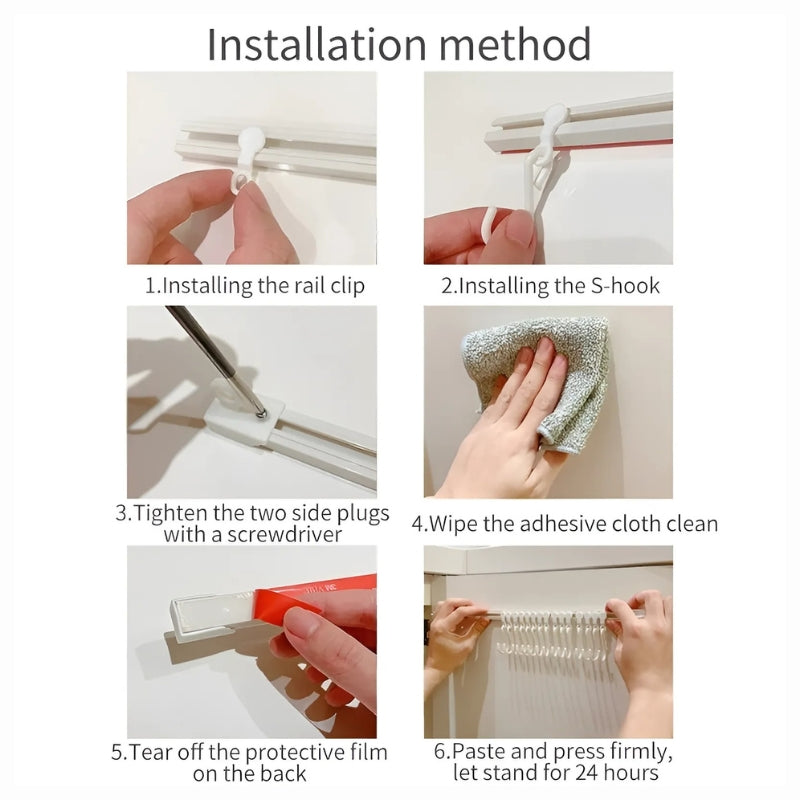 Installation method

1.Installing the rail clip

2.Installing the S-hook

3.Tighten the two side plugs with a screwdriver

4.Wipe the adhesive cloth clean

5.Tear off the protective film on the back

6.Paste and press firmly, let stand for 24 hours