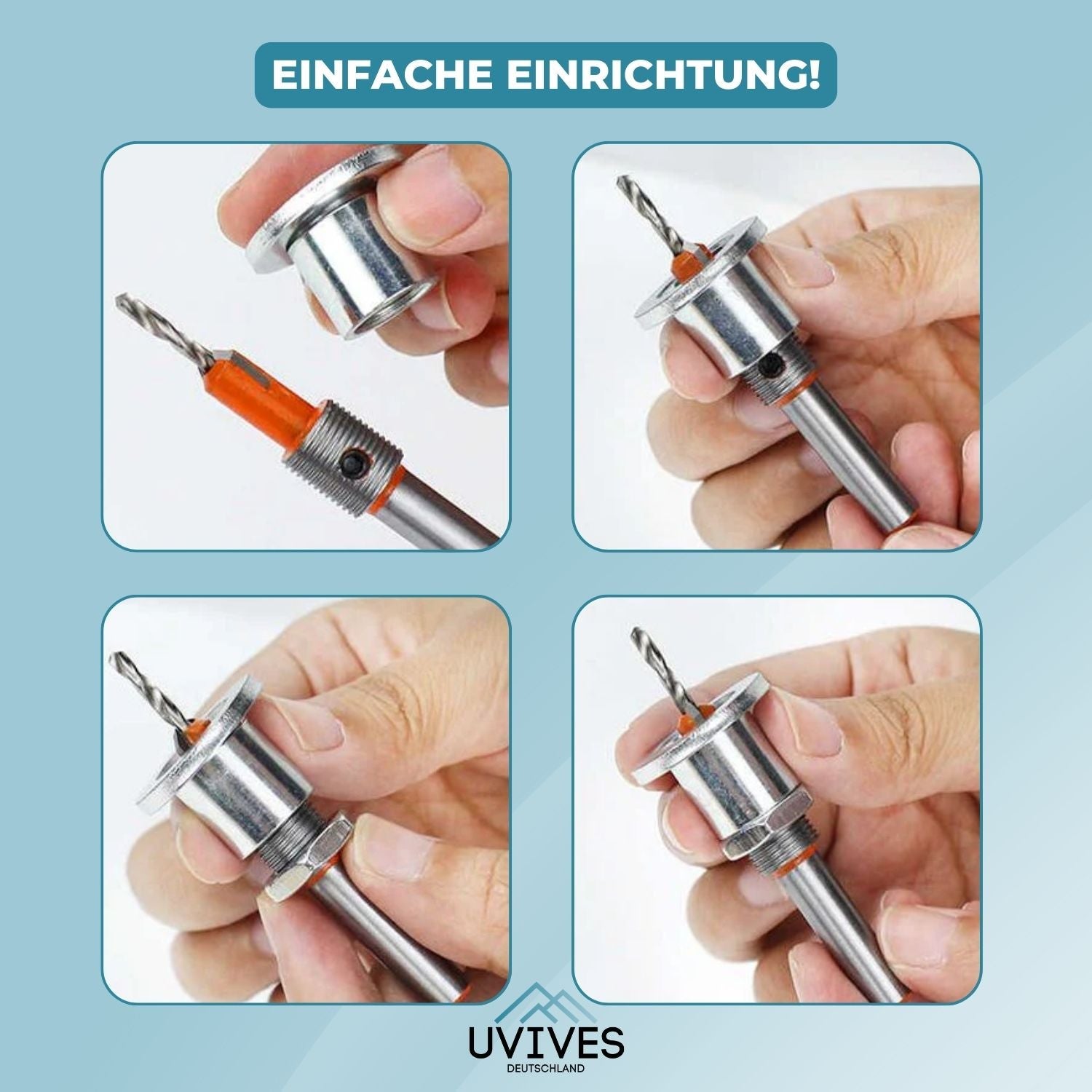 EINFACHE EINRICHTUNG!

UVIVES
DEUTSCHLAND