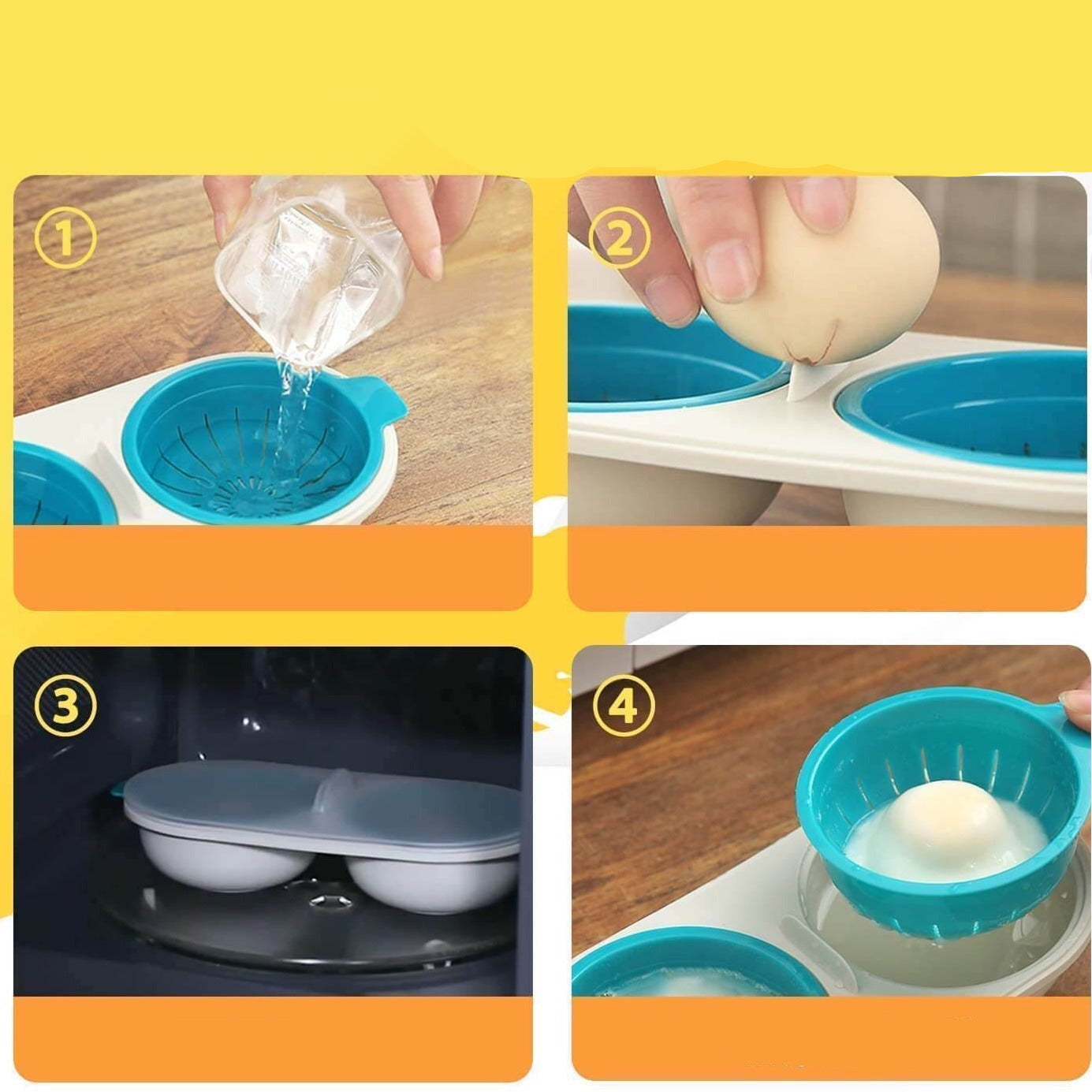 ①

②

③

④