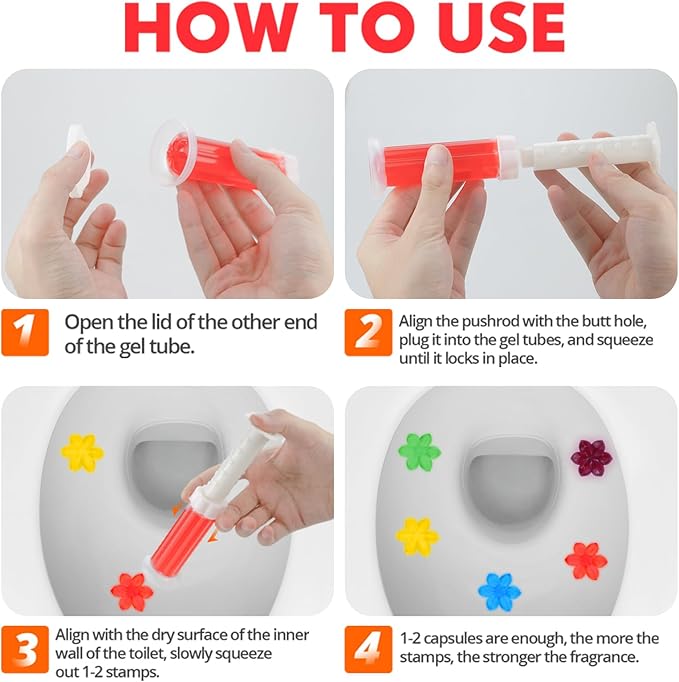 HOW TO USE

1 Open the lid of the other end of the gel tube.

2 Align the pushrod with the butt hole, plug it into the gel tubes, and squeeze until it locks in place.

3 Align with the dry surface of the inner wall of the toilet, slowly squeeze out 1-2 stamps.

4 1-2 capsules are enough, the more the stamps, the stronger the fragrance.