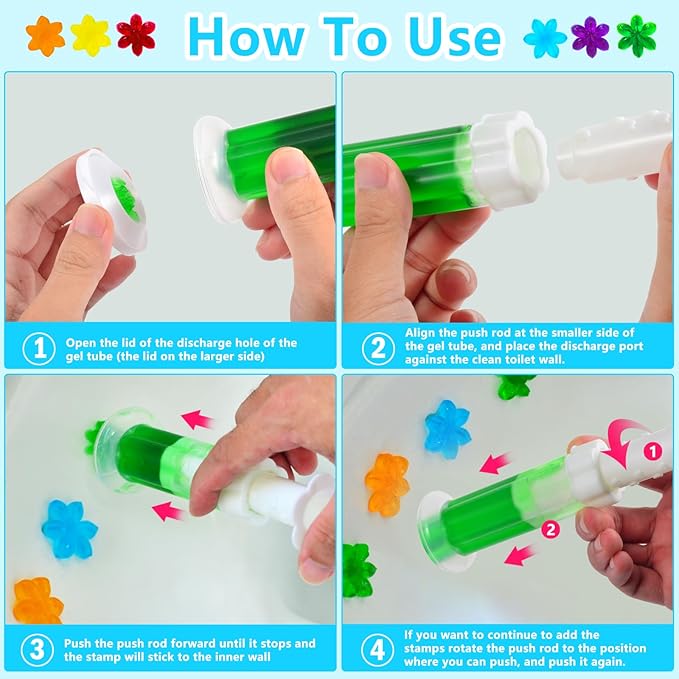 How To Use

1 Open the lid of the discharge hole of the gel tube (the lid on the larger side)

2 Align the push rod at the smaller side of the gel tube, and place the discharge port against the clean toilet wall.

3 Push the push rod forward until it stops and the stamp will stick to the inner wall

1
2

4 If you want to continue to add the stamps rotate the push rod to the position where you can push, and push it again.