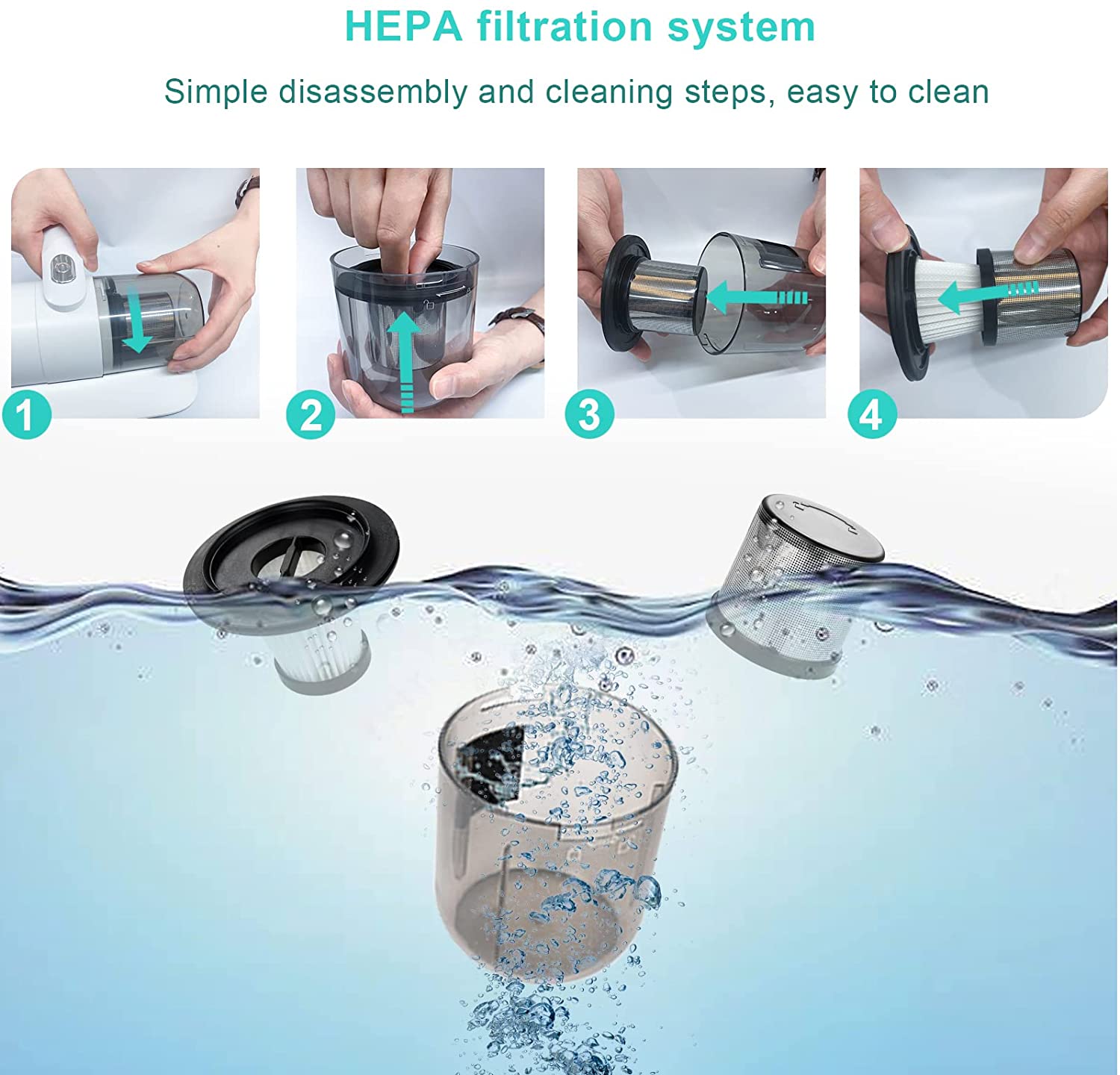 HEPA filtration system

Simple disassembly and cleaning steps, easy to clean

1

2

3

4