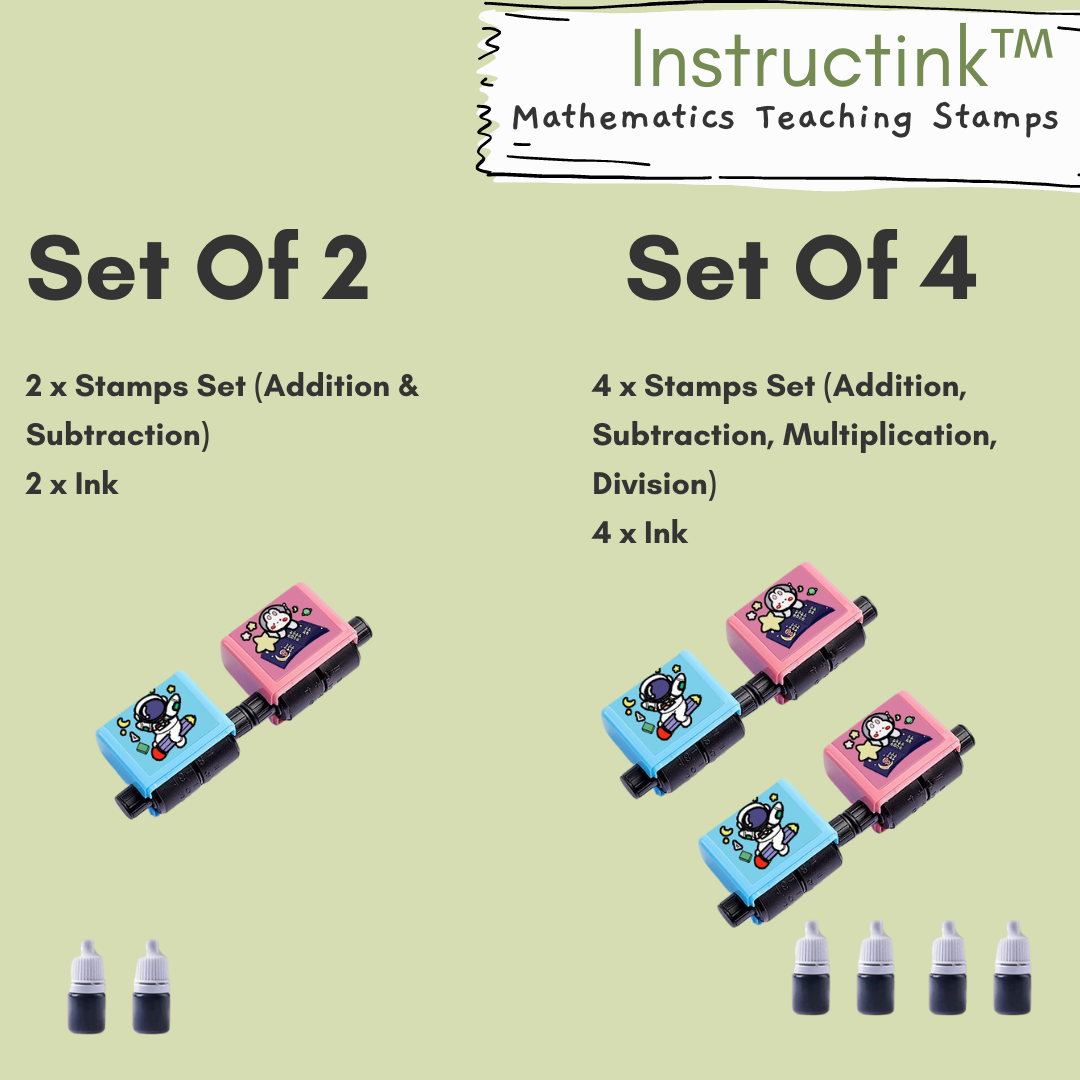 Instructink™
Mathematics Teaching Stamps

Set Of 2

2 x Stamps Set (Addition & Subtraction)
2 x Ink

Set Of 4

4 x Stamps Set (Addition, Subtraction, Multiplication, Division)
4 x Ink