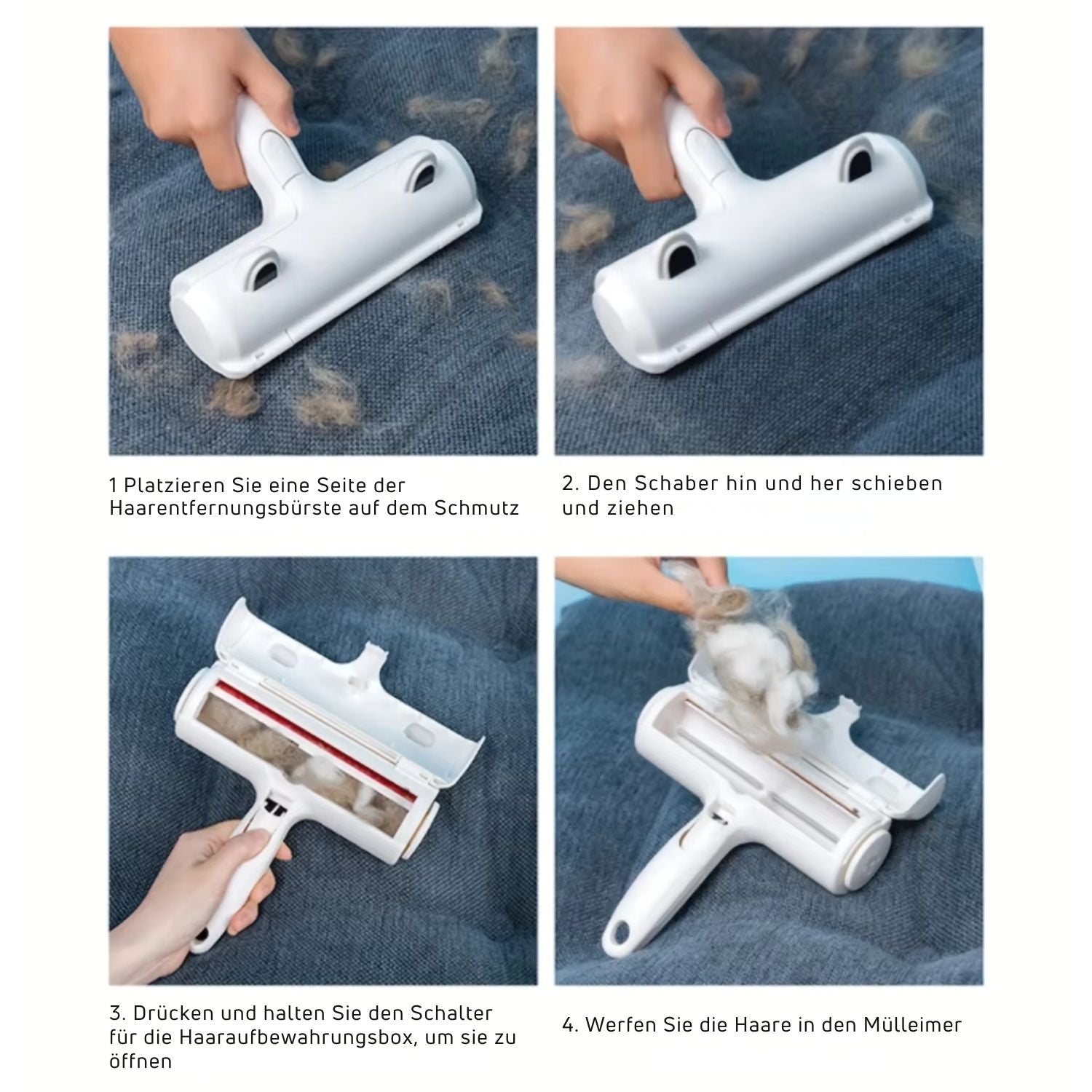 1 Platzieren Sie eine Seite der Haarentfernungsbürste auf dem Schmutz

2. Den Schaber hin und her schieben und ziehen

3. Drücken und halten Sie den Schalter für die Haaraufbewahrungsbox, um sie zu öffnen

4. Werfen Sie die Haare in den Mülleimer