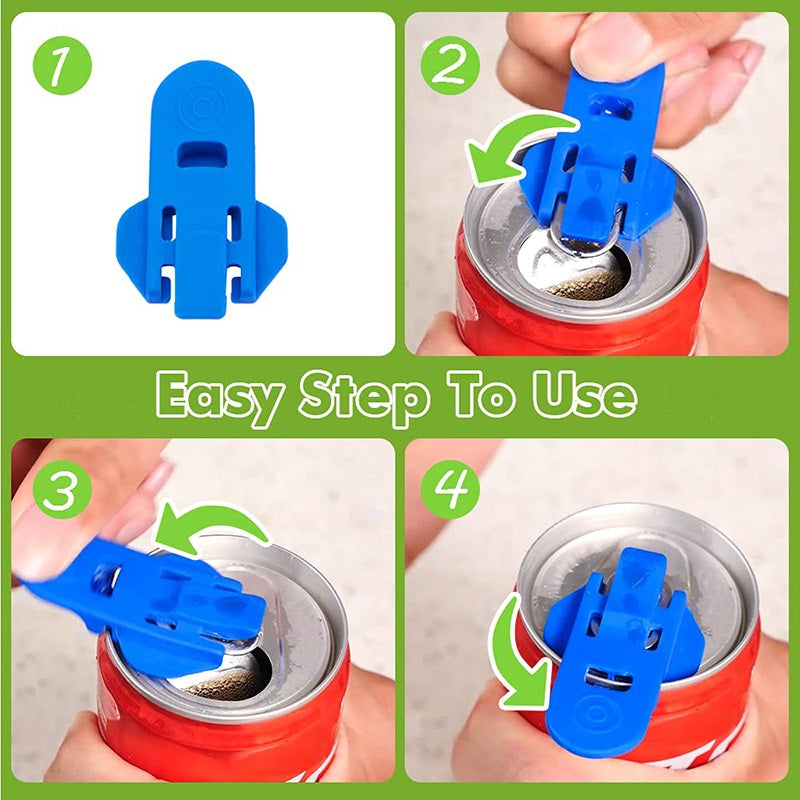 1

2

Easy Step To Use

3

4