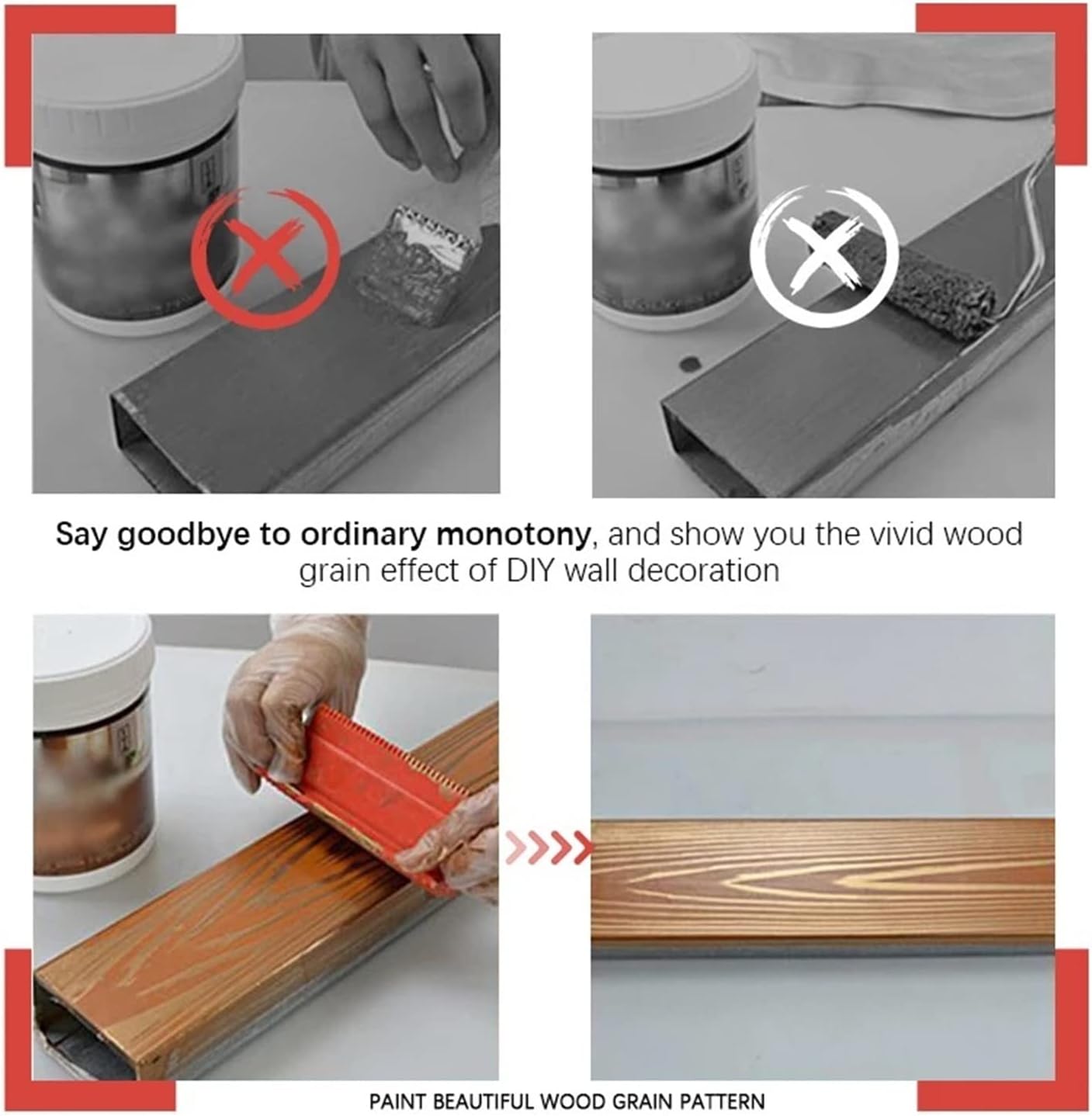 Say goodbye to ordinary monotony, and show you the vivid wood grain effect of DIY wall decoration

PAINT BEAUTIFUL WOOD GRAIN PATTERN