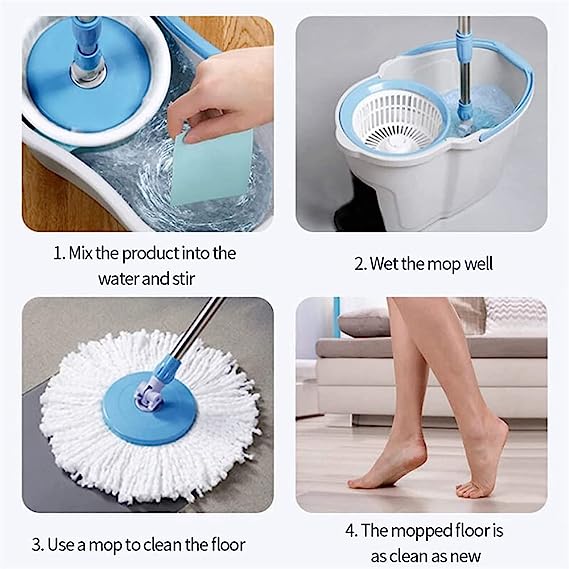 1. Mix the product into the water and stir

2. Wet the mop well

3. Use a mop to clean the floor

4. The mopped floor is as clean as new