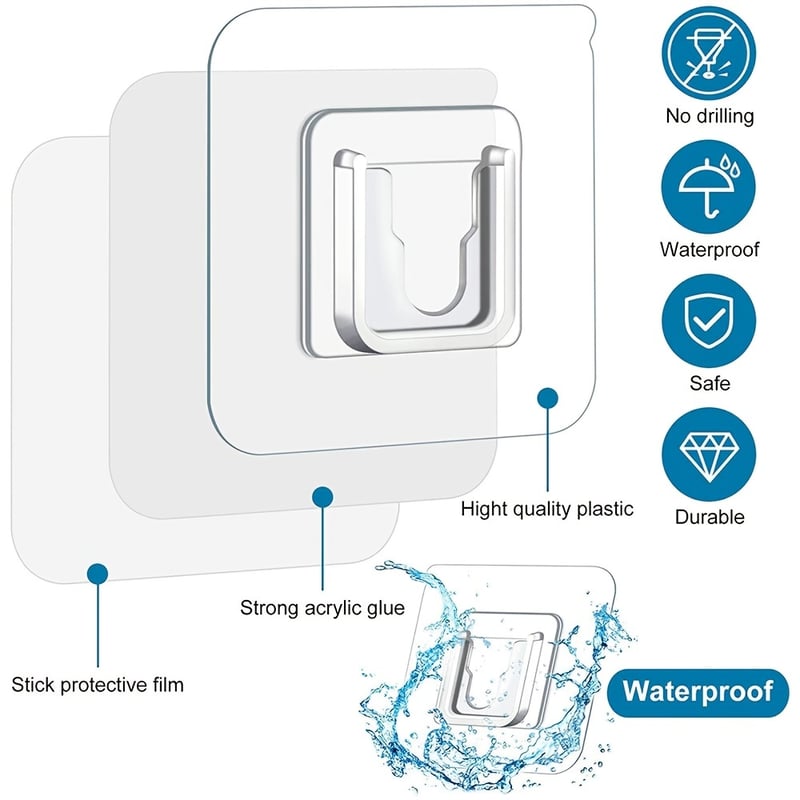 No drilling

Waterproof

Safe

Durable

Hight quality plastic

Strong acrylic glue

Stick protective film

Waterproof