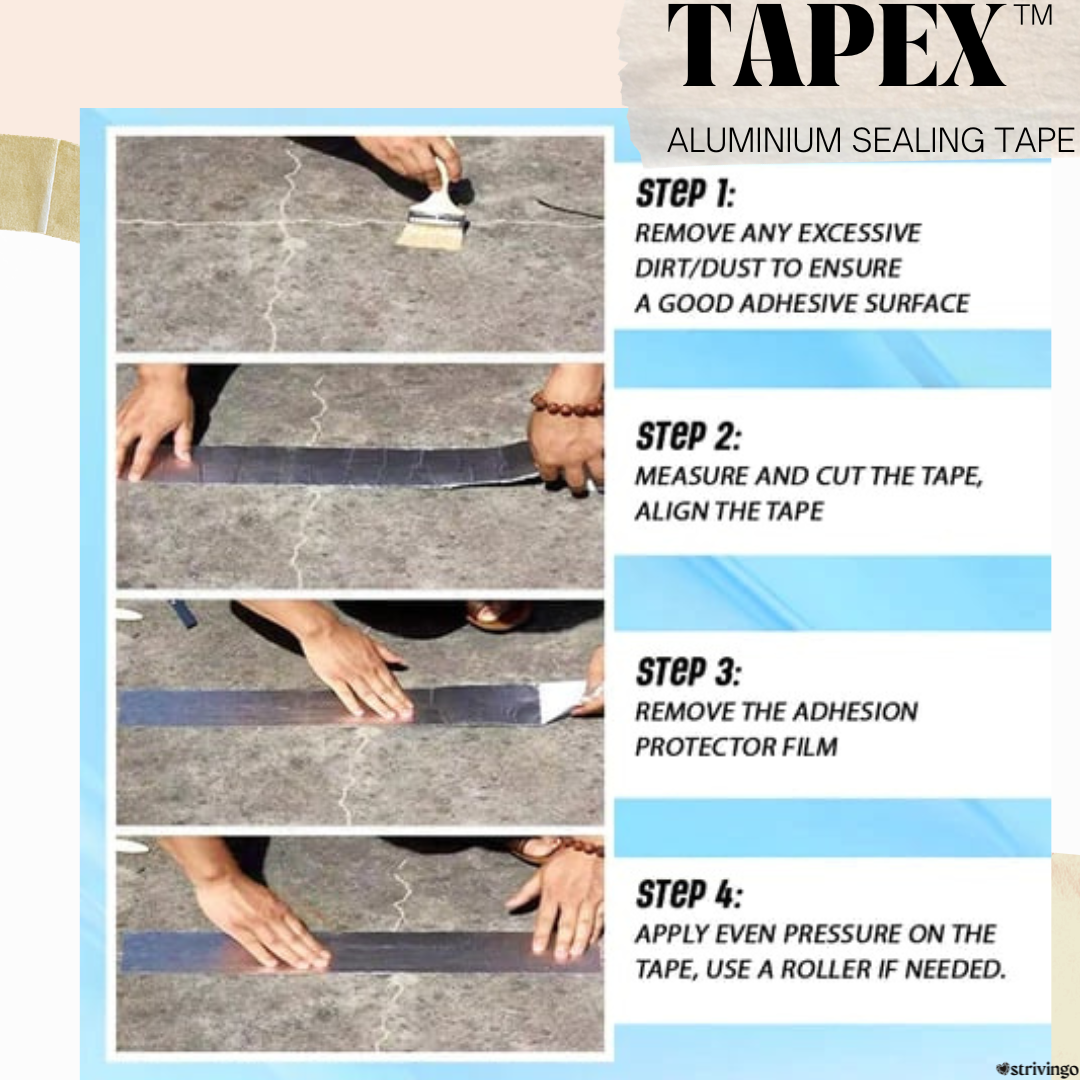 TAPEX™

ALUMINIUM SEALING TAPE

STEP 1:
REMOVE ANY EXCESSIVE DIRT/DUST TO ENSURE A GOOD ADHESIVE SURFACE

STEP 2:
MEASURE AND CUT THE TAPE, ALIGN THE TAPE

STEP 3:
REMOVE THE ADHESION PROTECTOR FILM

STEP 4:
APPLY EVEN PRESSURE ON THE TAPE, USE A ROLLER IF NEEDED.

strivingo