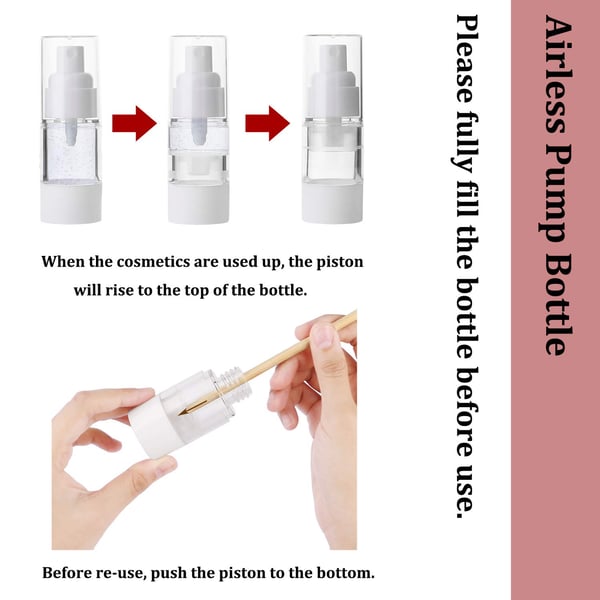 Airless Pump Bottle

Please fully fill the bottle before use.

When the cosmetics are used up, the piston will rise to the top of the bottle.

Before re-use, push the piston to the bottom.