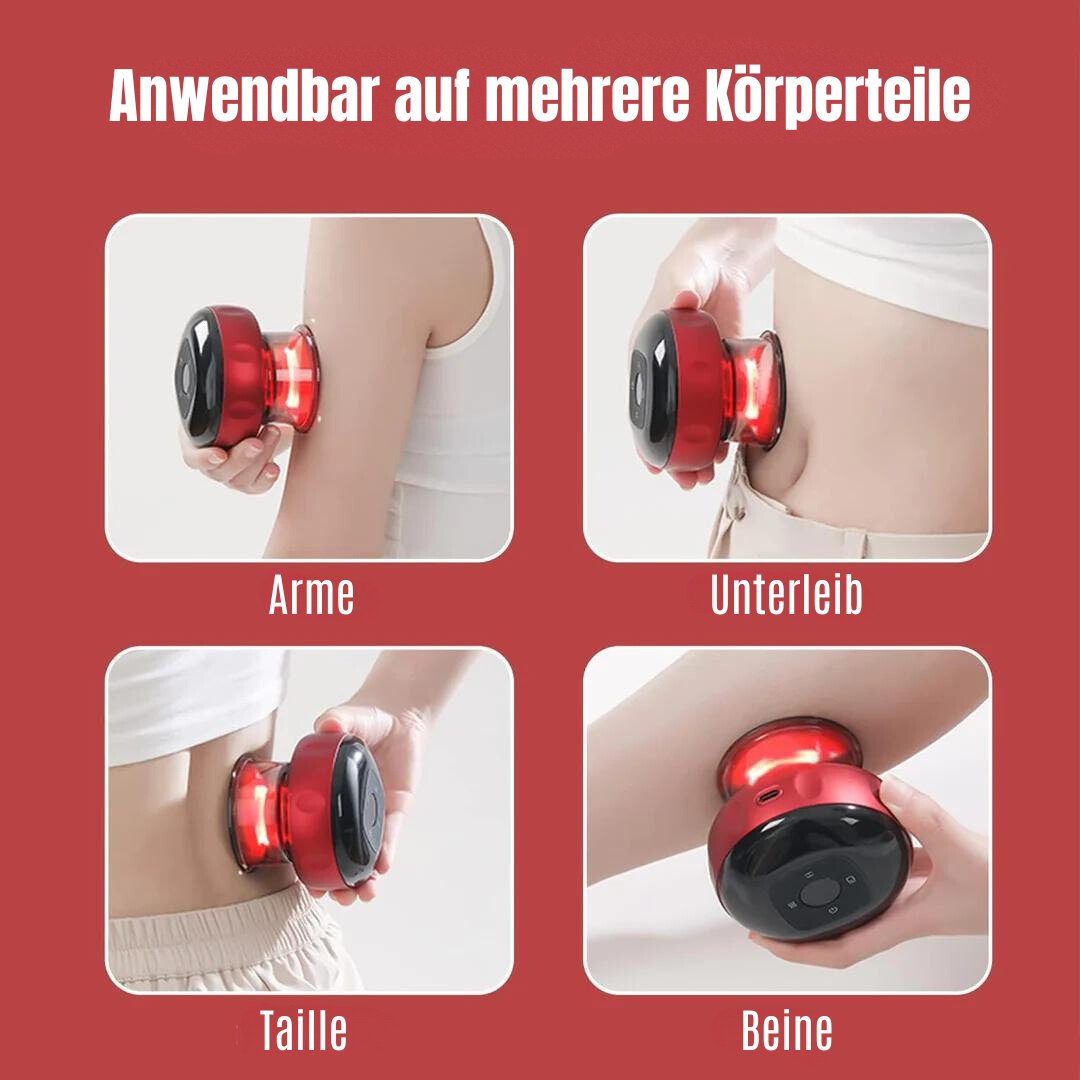 Anwendbar auf mehrere Körperteile

Arme

Unterleib

Taille

Beine