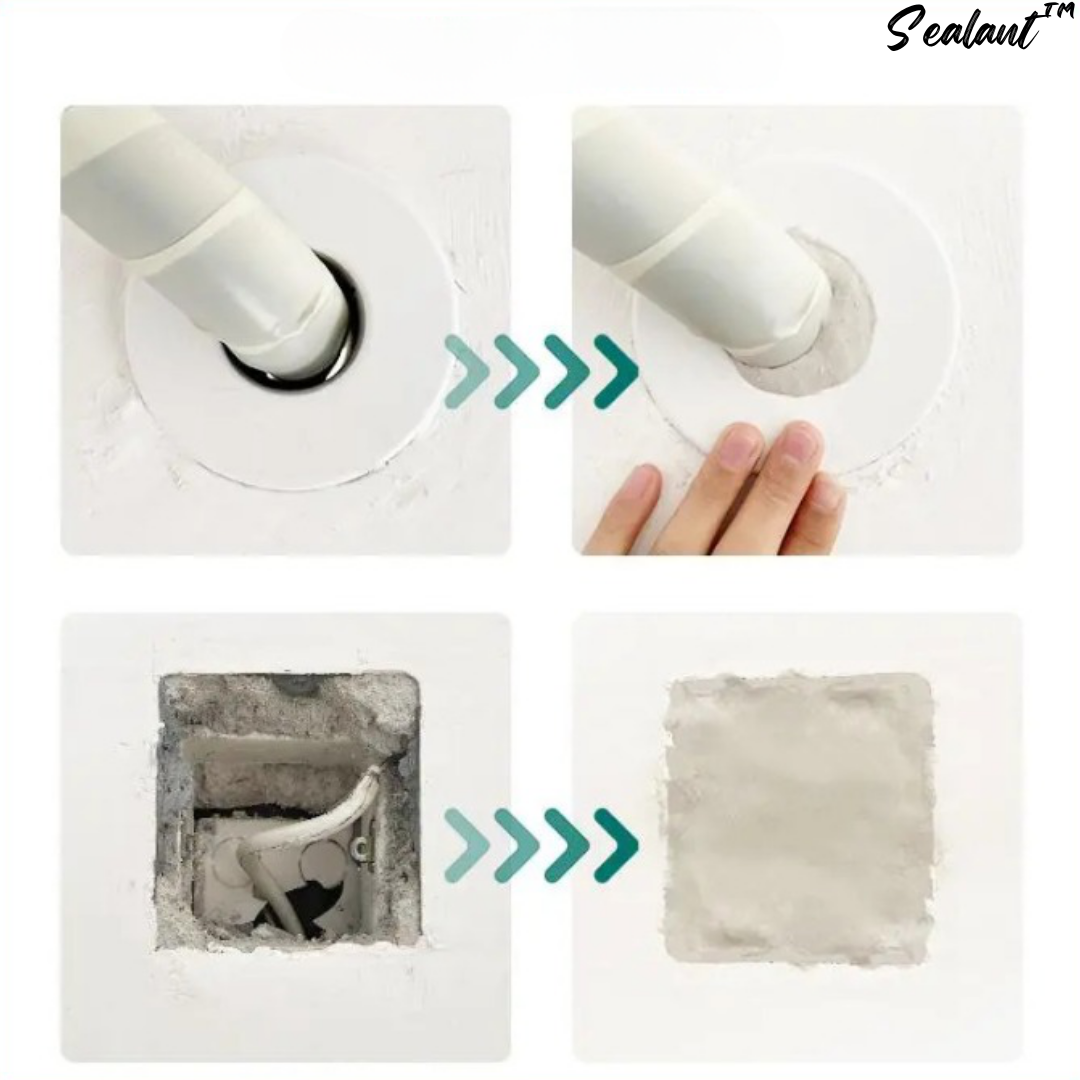 Sealant™