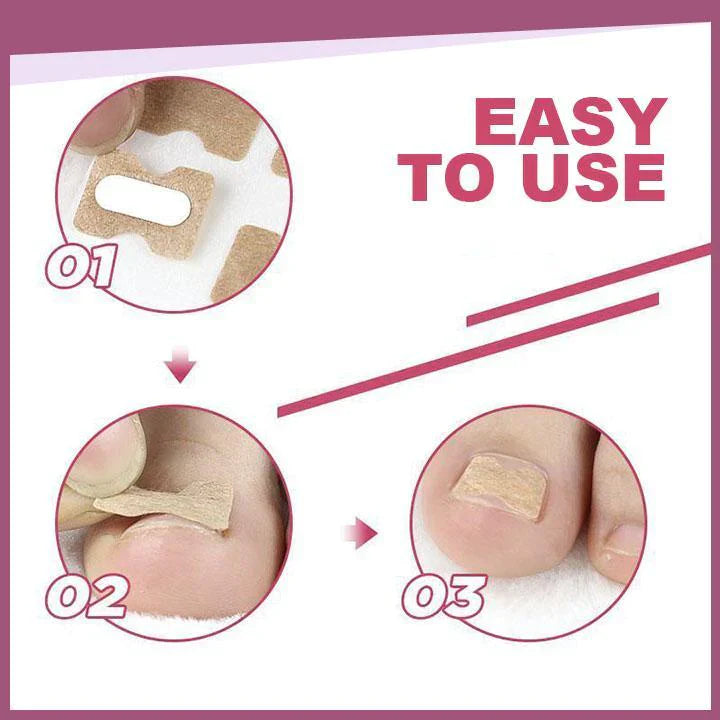 EASY TO USE

01

02

03